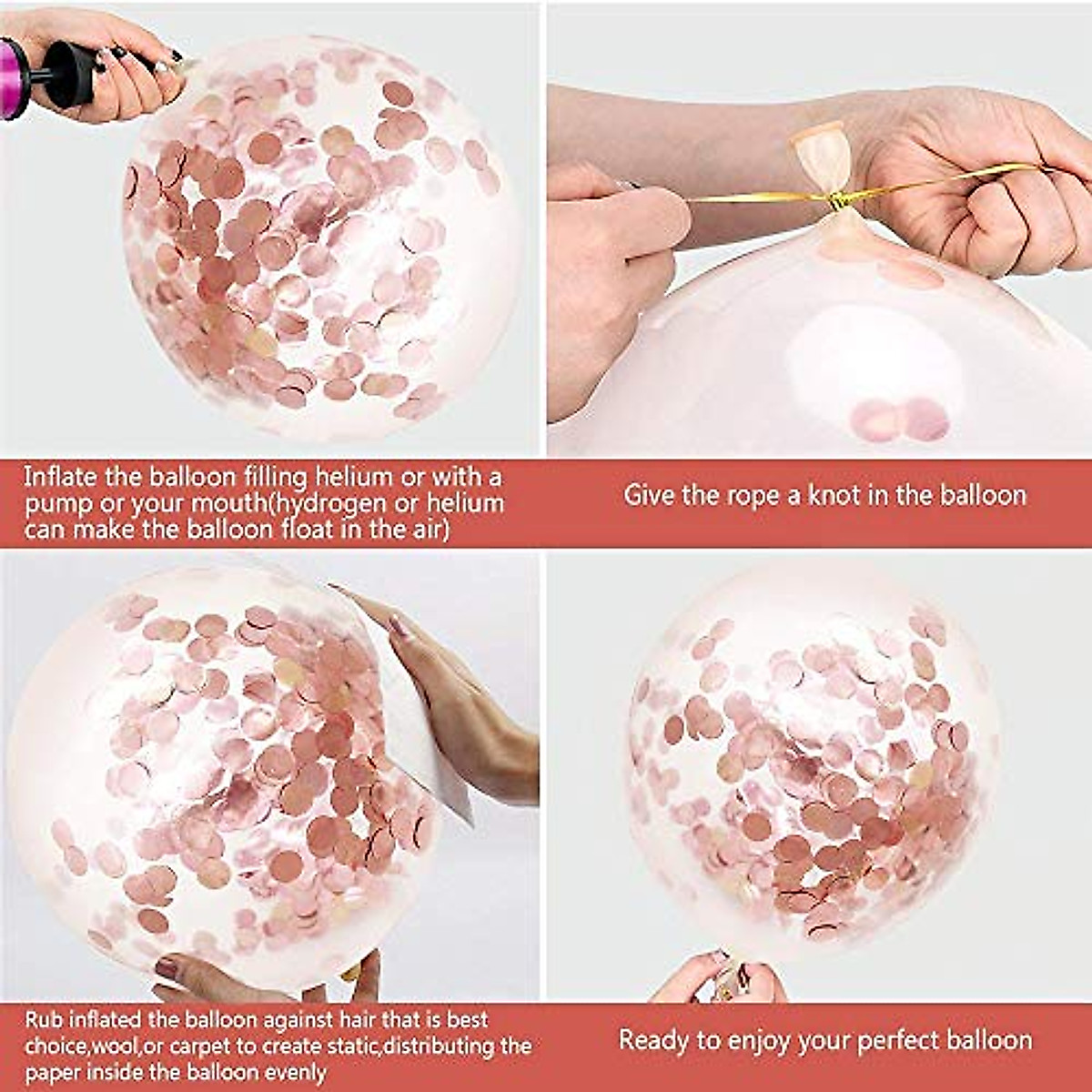 Inflate the balloon filling helium or with a pump or your mouth(hydrogen or helium can make the balloon float in the air)

Give the rope a knot in the balloon

Rub inflated the balloon against hair that is best choice,wool,or carpet to create static,distributing the paper inside the balloon evenly

Ready to enjoy your perfect balloon