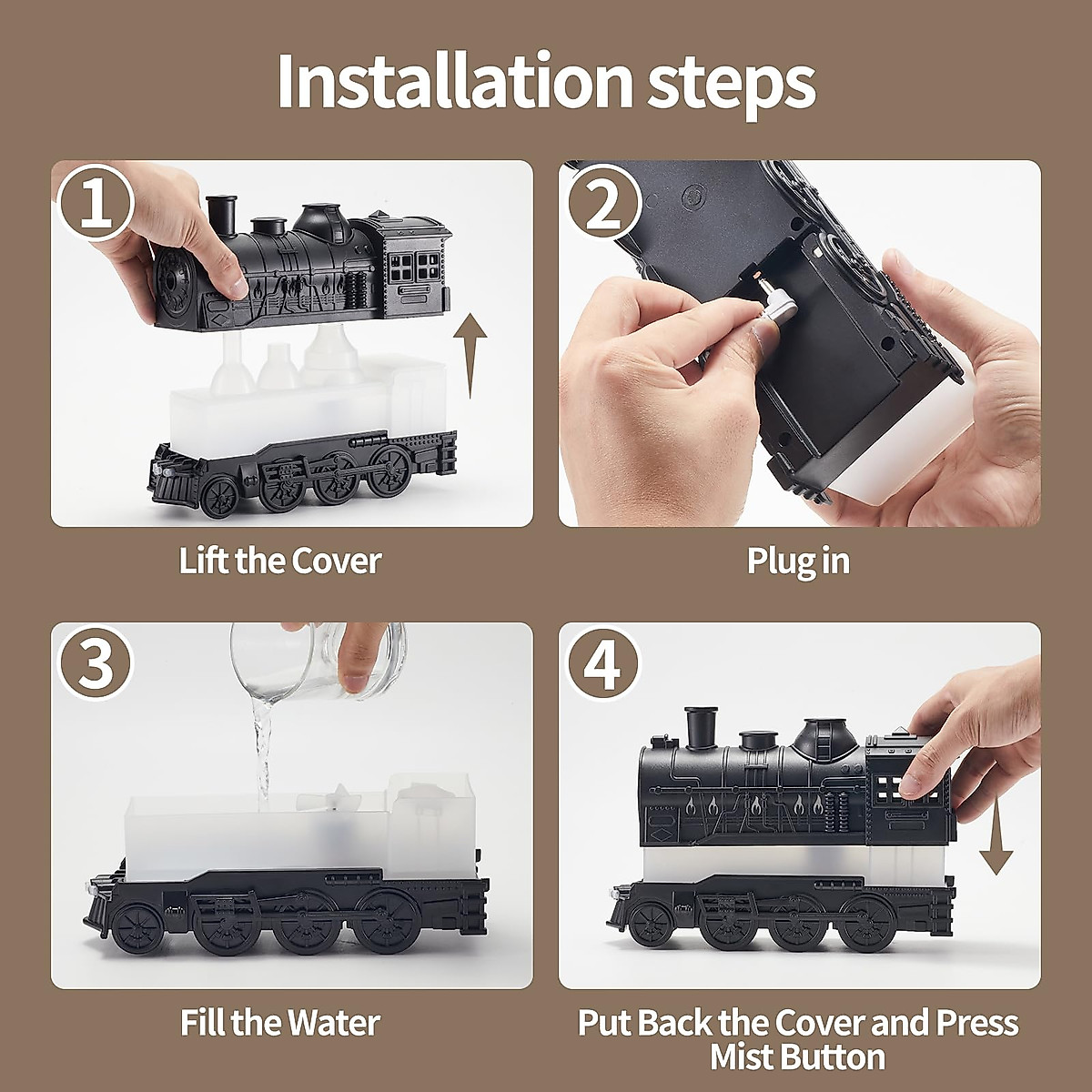 Installation steps

1

Lift the Cover

2

Plug in

3

Fill the Water

4

Put Back the Cover and Press Mist Button