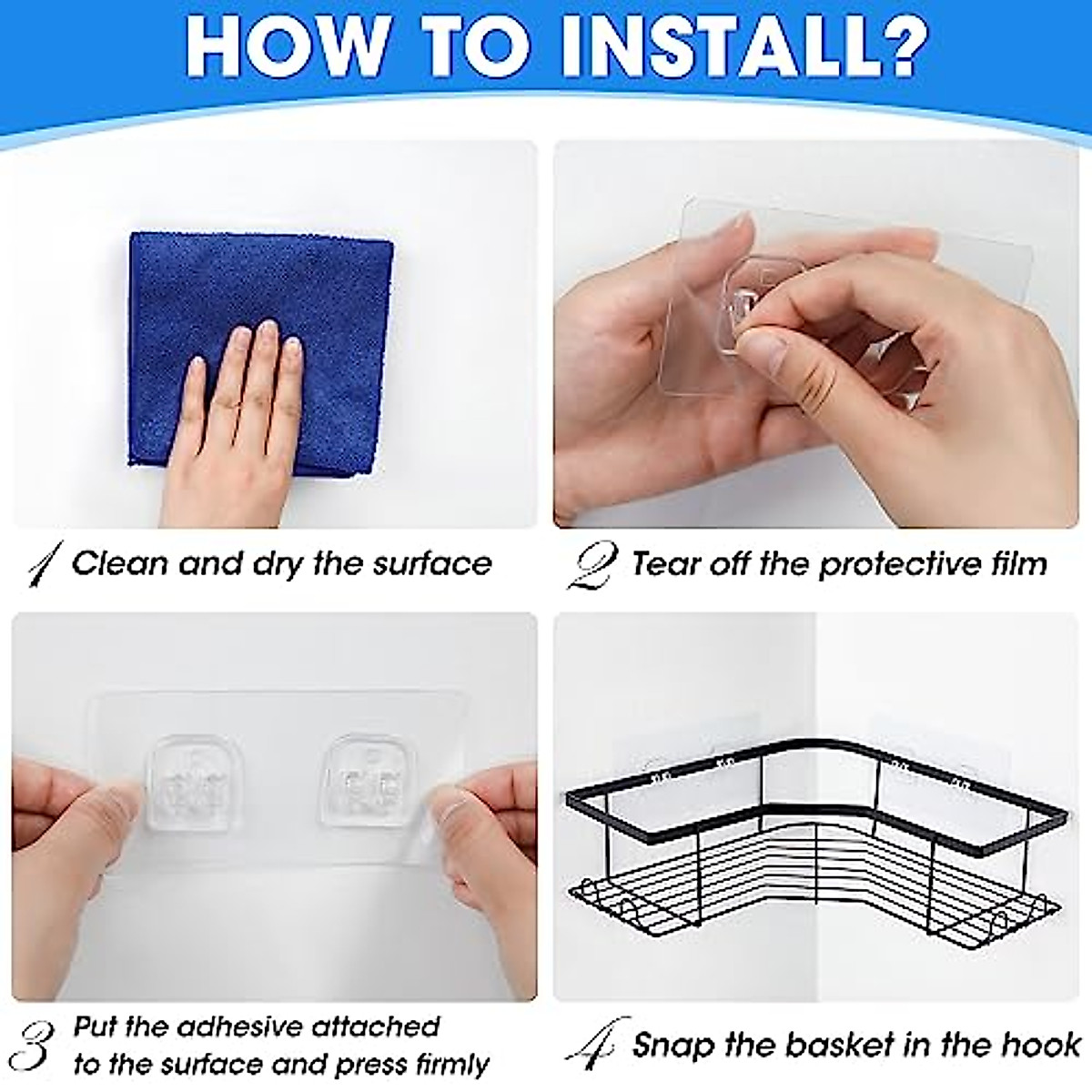 HOW TO INSTALL?

1 Clean and dry the surface

2 Tear off the protective film

3 Put the adhesive attached to the surface and press firmly

4 Snap the basket in the hook