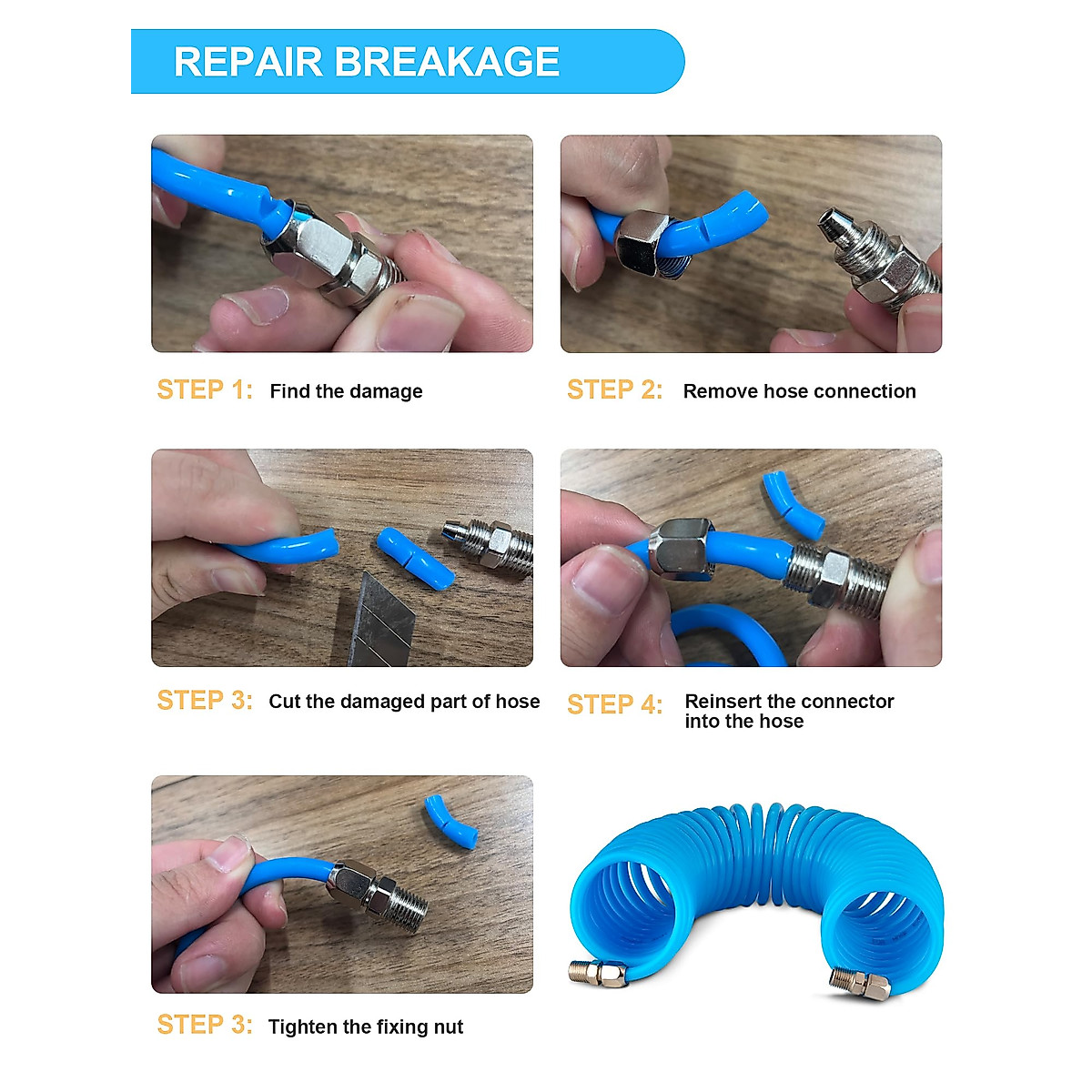 REPAIR BREAKAGE

STEP 1: Find the damage

STEP 2: Remove hose connection

STEP 3: Cut the damaged part of hose

STEP 4: Reinsert the connector into the hose

STEP 3: Tighten the fixing nut