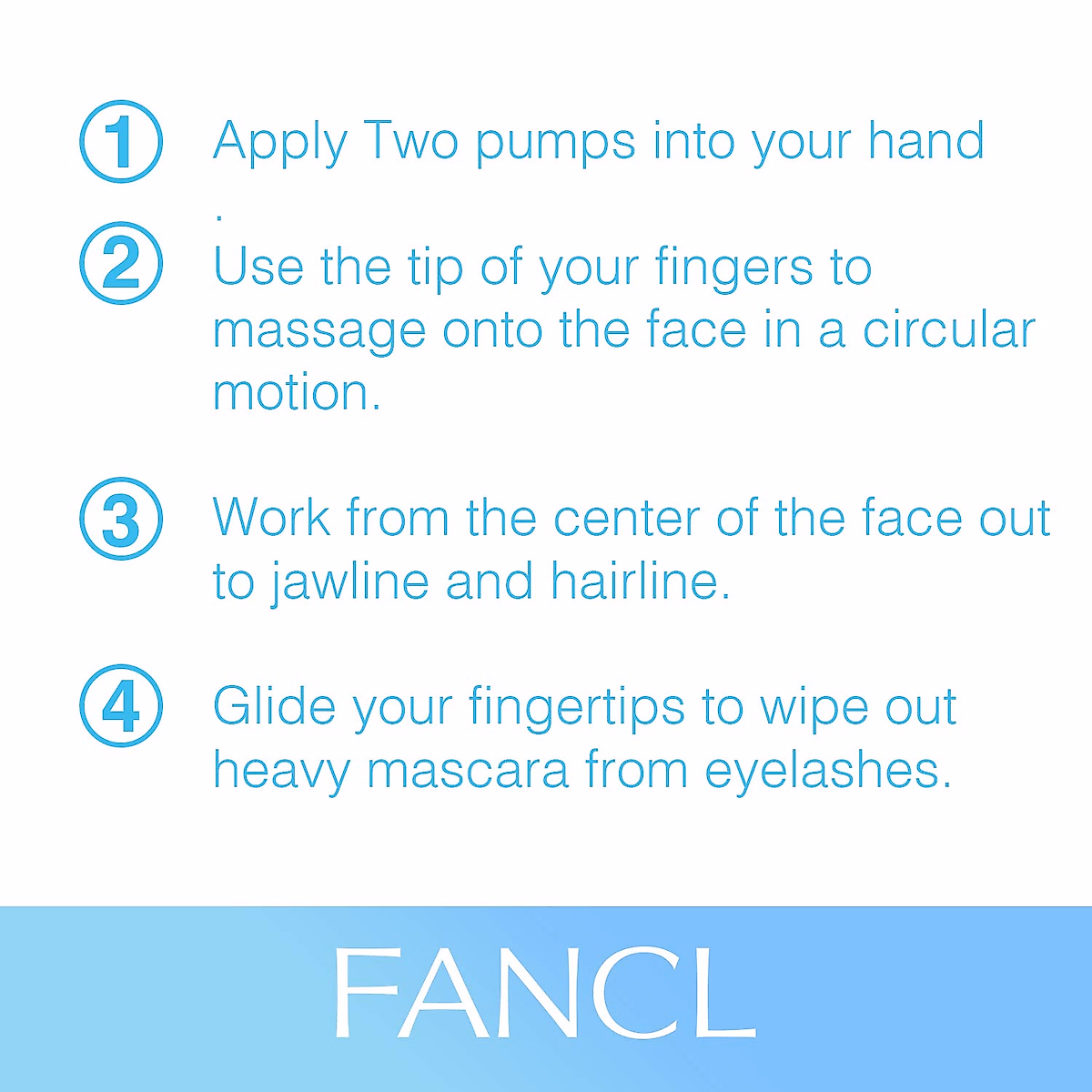 ① Apply Two pumps into your hand
.

② Use the tip of your fingers to massage onto the face in a circular motion.

③ Work from the center of the face out to jawline and hairline.

④ Glide your fingertips to wipe out heavy mascara from eyelashes.

FANCL