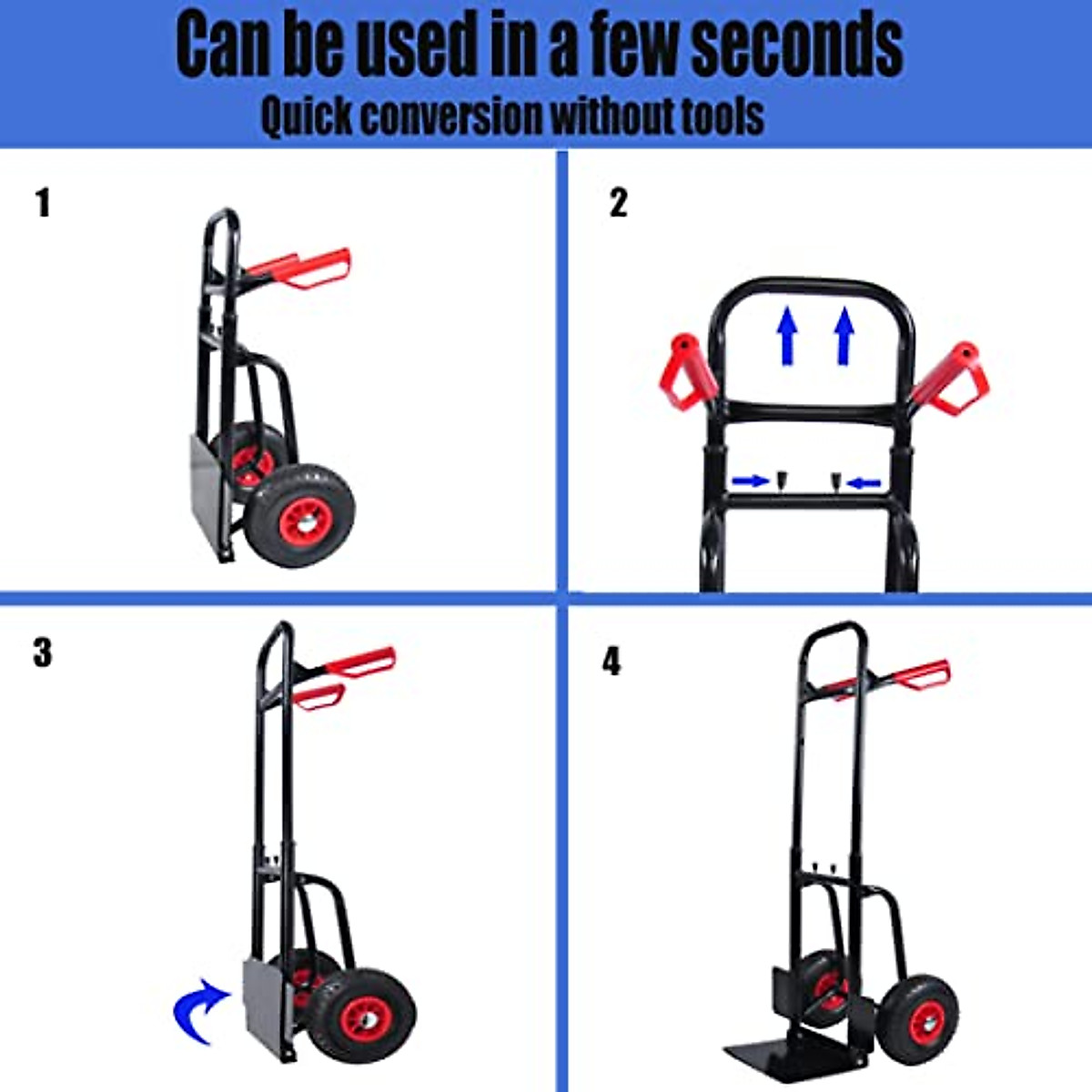 Can be used in a few seconds
Quick conversion without tools

1

2

3

4