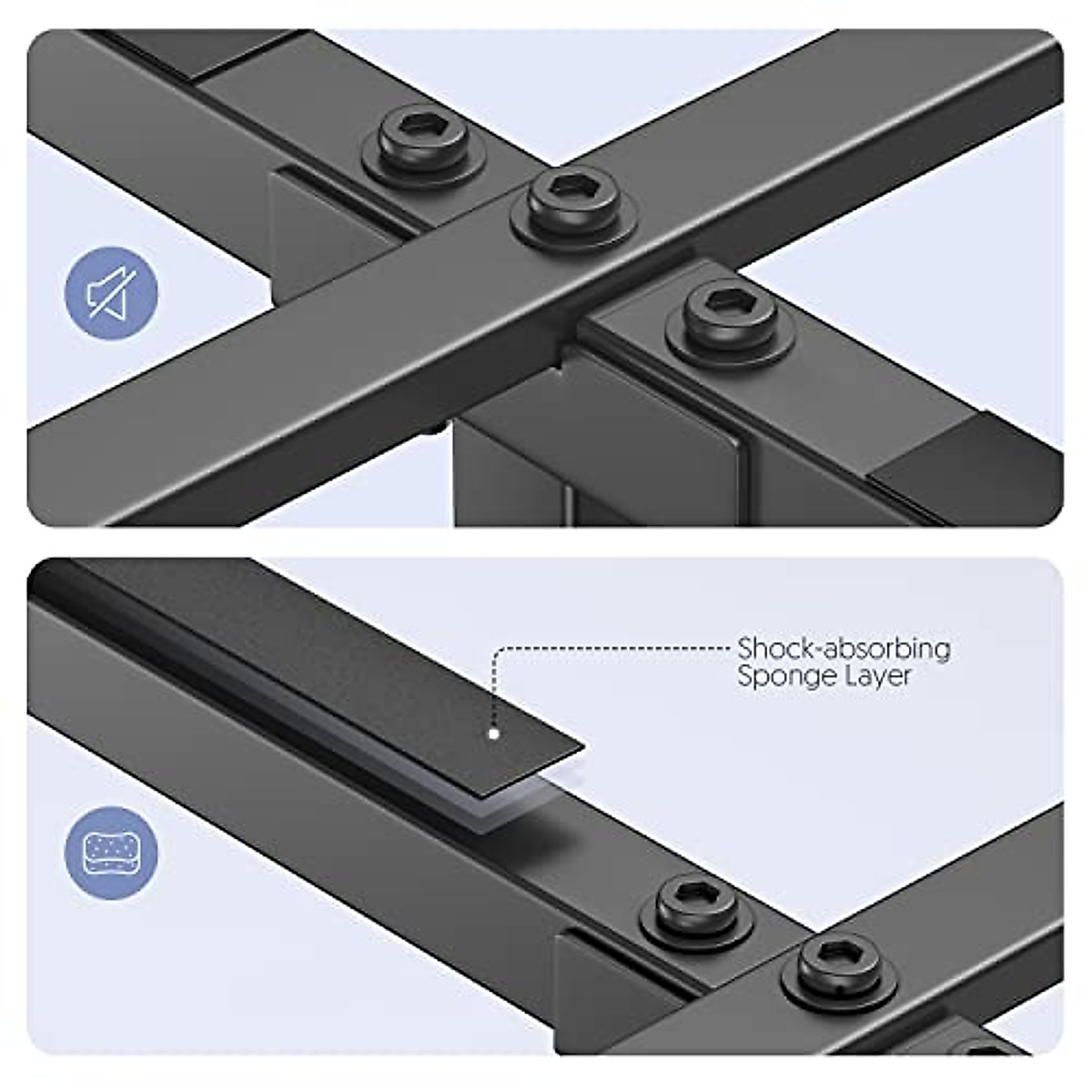 Shock-absorbing Sponge Layer