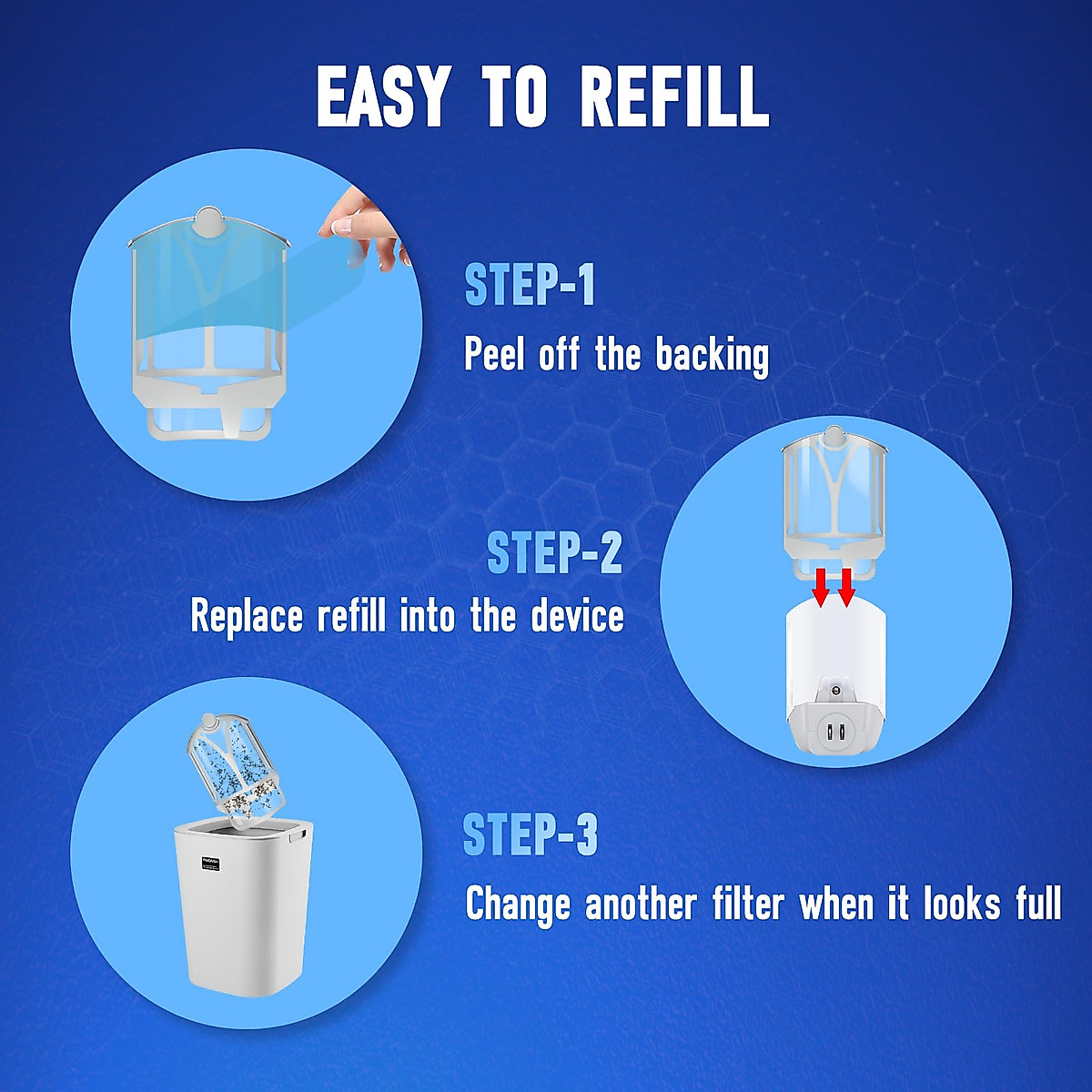 EASY TO REFILL

STEP-1
Peel off the backing

STEP-2
Replace refill into the device

STEP-3
Change another filter when it looks full