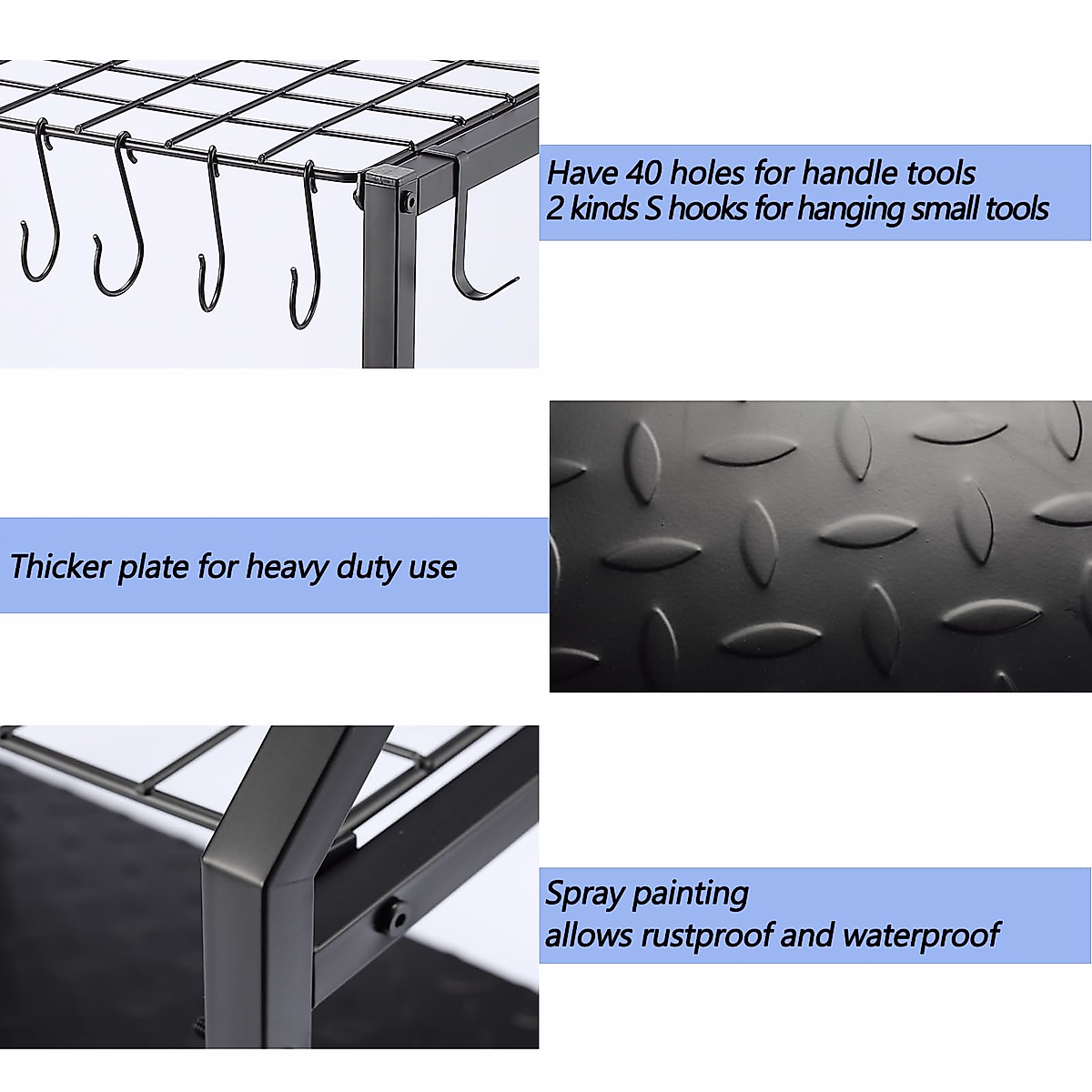 Have 40 holes for handle tools
2 kinds S hooks for hanging small tools

Thicker plate for heavy duty use

Spray painting
allows rustproof and waterproof