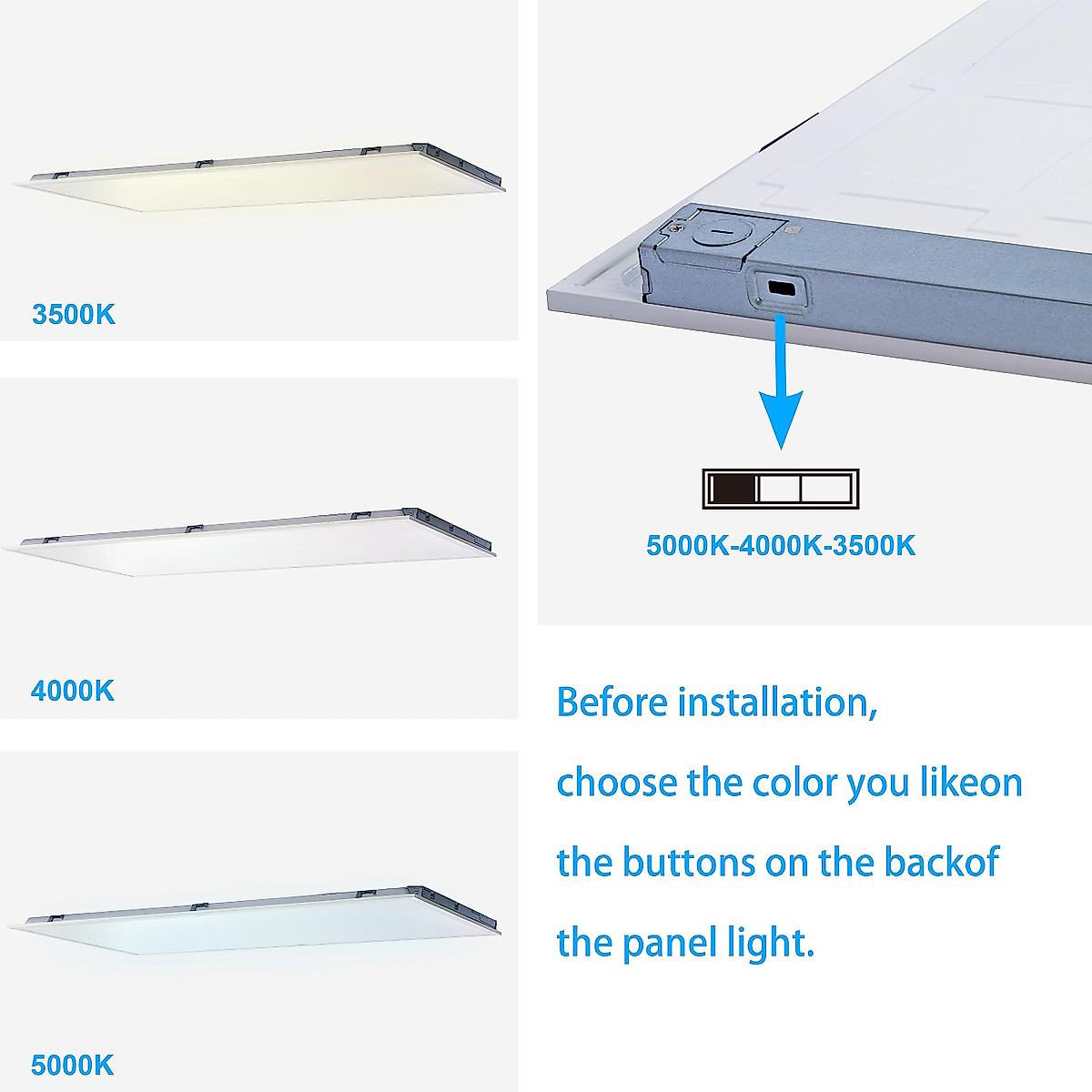 3500K

4000K

5000K

5000K-4000K-3500K

Before installation,

choose the color you likeon

the buttons on the backof

the panel light.