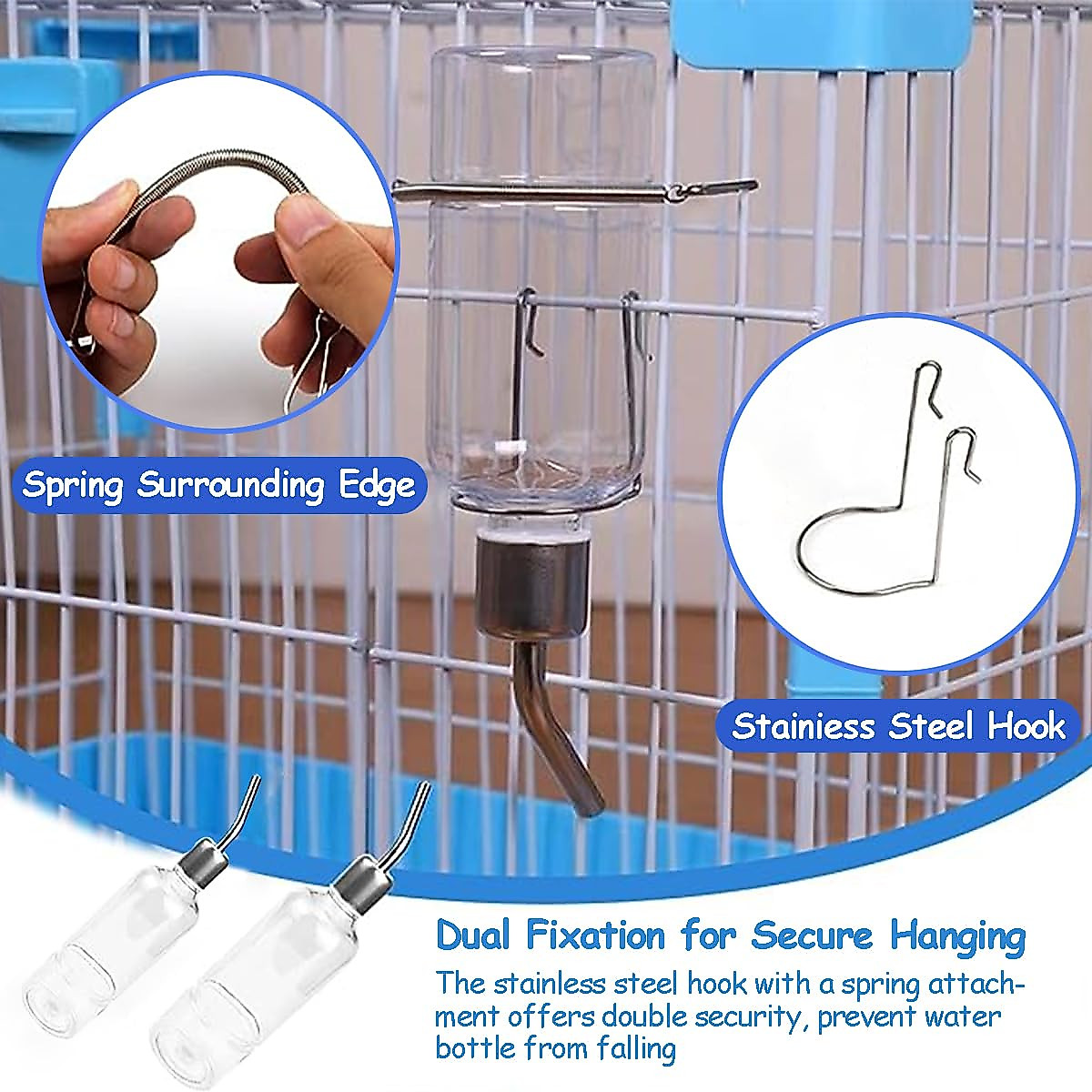 Spring Surrounding Edge

Stainiess Steel Hook

Dual Fixation for Secure Hanging

The stainless steel hook with a spring attachment offers double security, prevent water bottle from falling