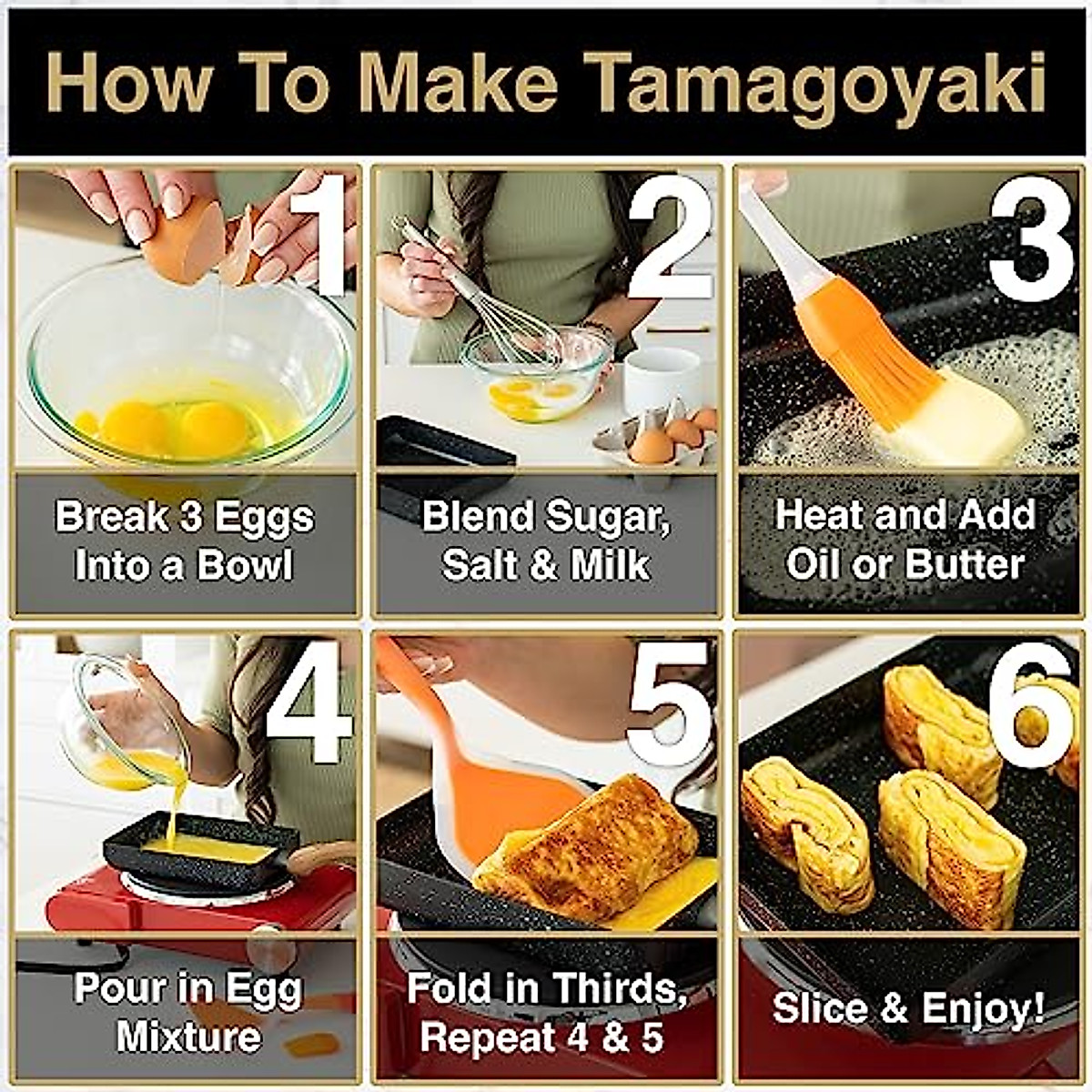 How To Make Tamagoyaki

1

Break 3 Eggs Into a Bowl

2

Blend Sugar, Salt & Milk

3

Heat and Add Oil or Butter

4

Pour in Egg Mixture

5

Fold in Thirds, Repeat 4 & 5

6

Slice & Enjoy!