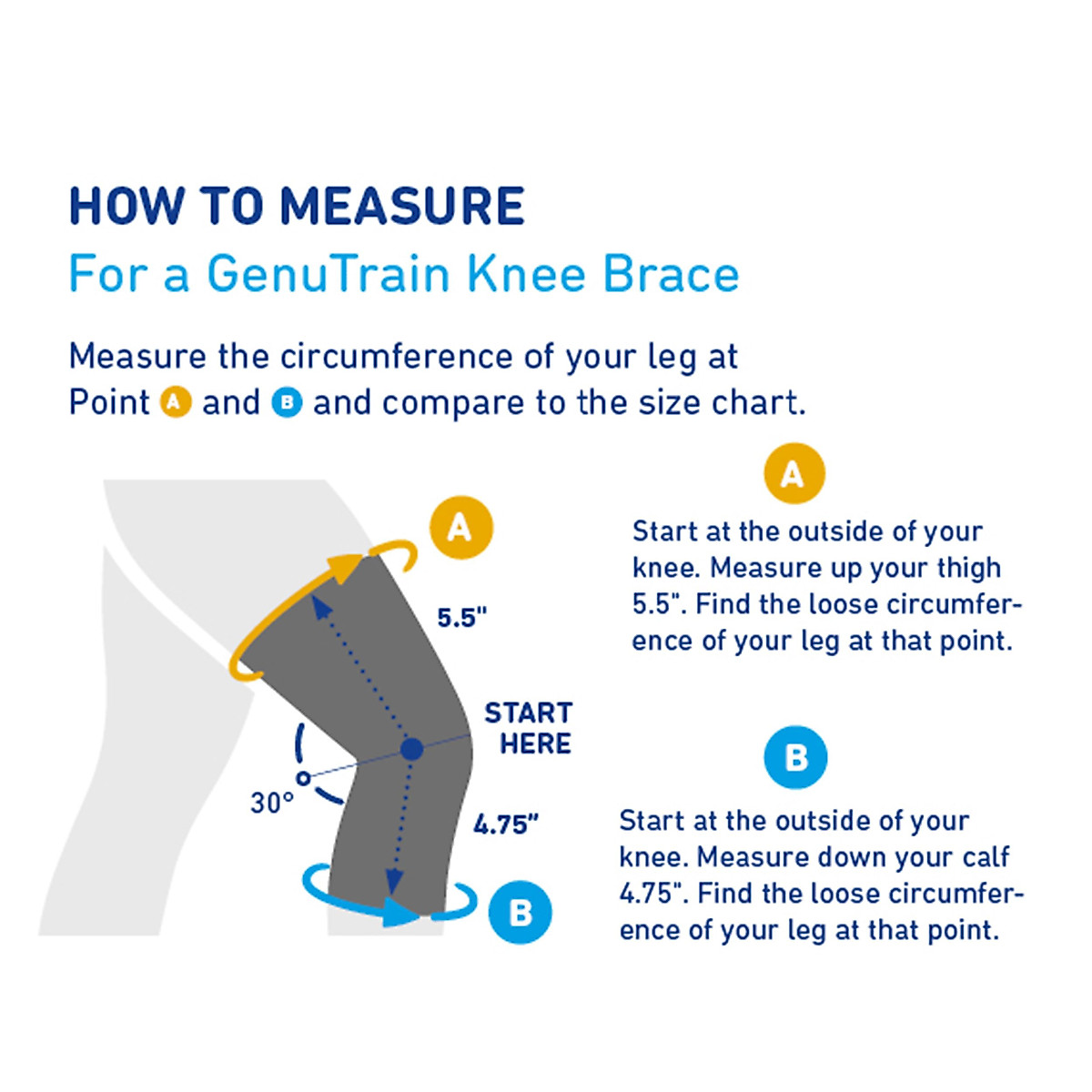 HOW TO MEASURE
For a GenuTrain Knee Brace

Measure the circumference of your leg at Point A and B and compare to the size chart.

A

5.5"

START HERE

30°

4.75"

B

A

Start at the outside of your knee. Measure up your thigh 5.5". Find the loose circumference of your leg at that point.

B

Start at the outside of your knee. Measure down your calf 4.75". Find the loose circumference of your leg at that point.