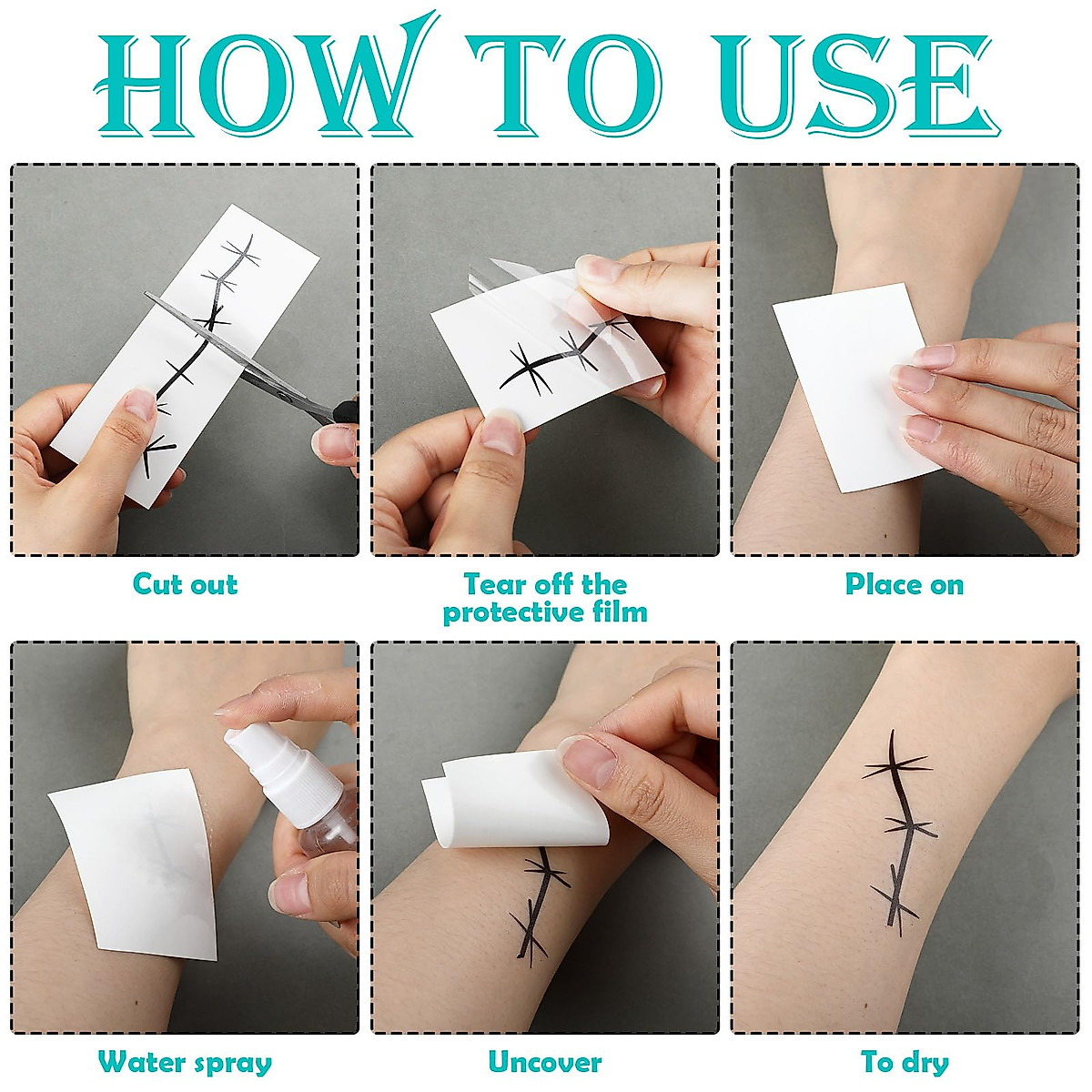 HOW TO USE

Cut out

Tear off the protective film

Place on

Water spray

Uncover

To dry