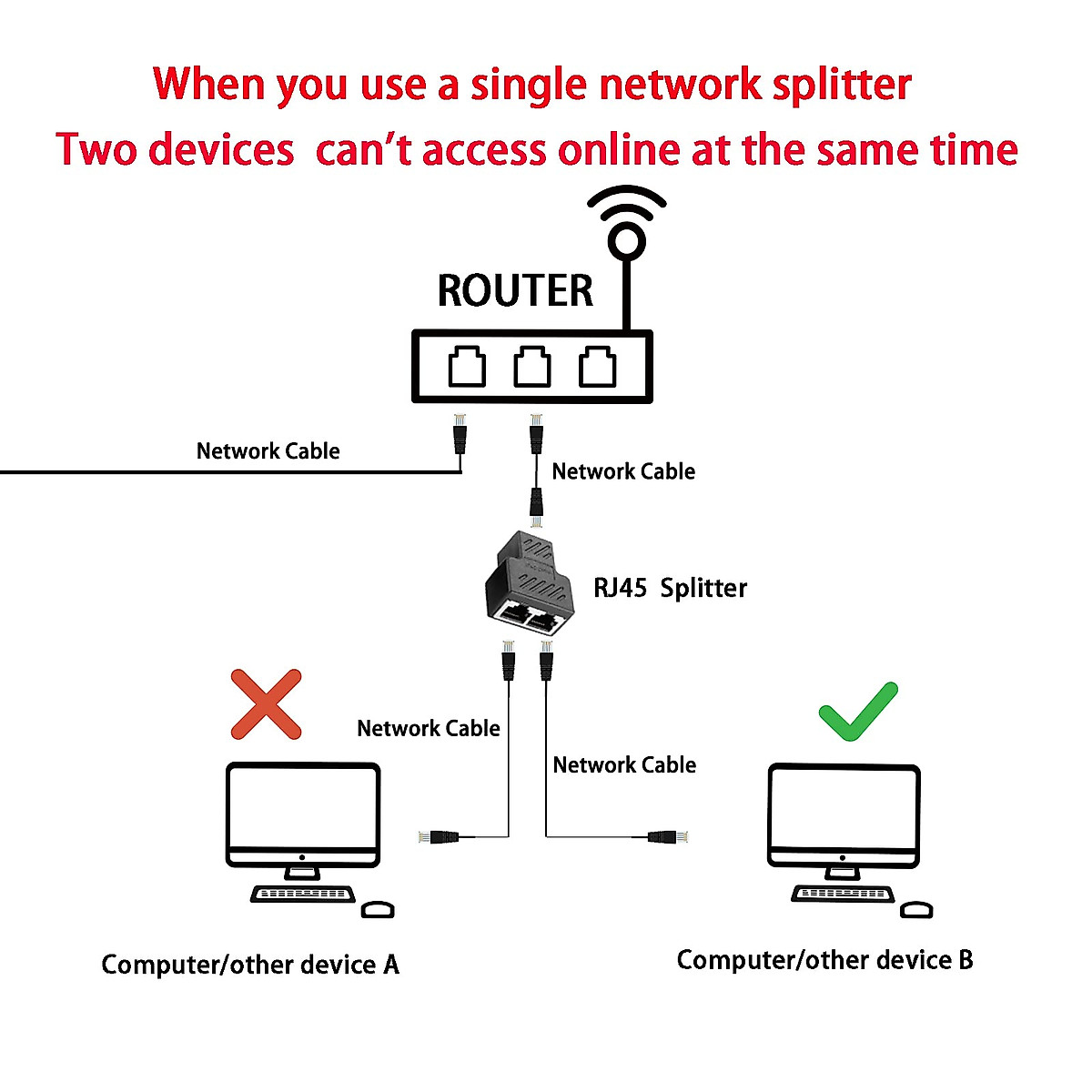 When you use a single network splitter
Two devices can't access online at the same time

ROUTER

Network Cable

Network Cable

RJ45 Splitter

Network Cable

Network Cable

Computer/other device A

Computer/other device B