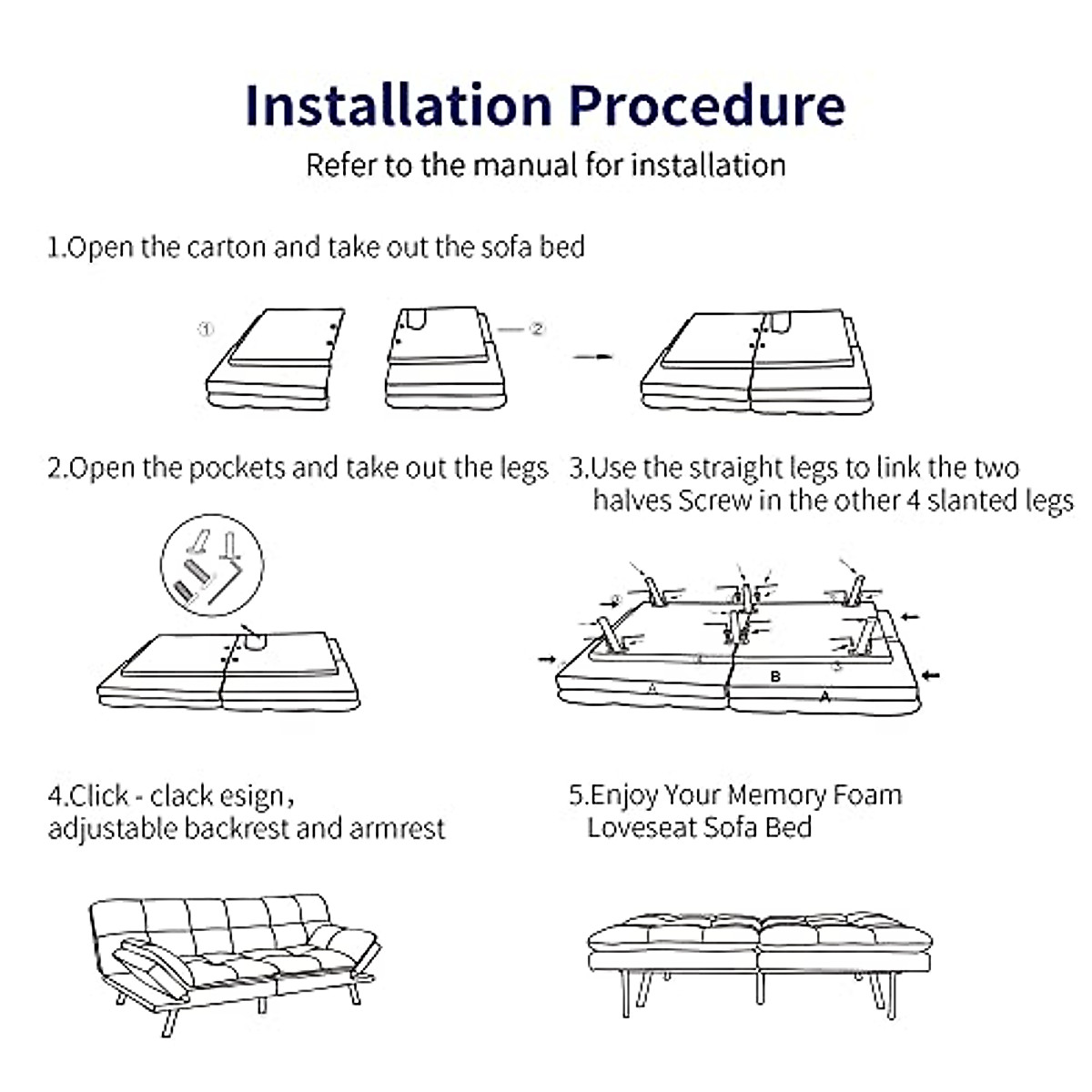 Installation Procedure

Refer to the manual for installation

1.Open the carton and take out the sofa bed

①

②

2.Open the pockets and take out the legs

3.Use the straight legs to link the two halves Screw in the other 4 slanted legs

A

B

A

4.Click - clack esign, adjustable backrest and armrest

5.Enjoy Your Memory Foam Loveseat Sofa Bed