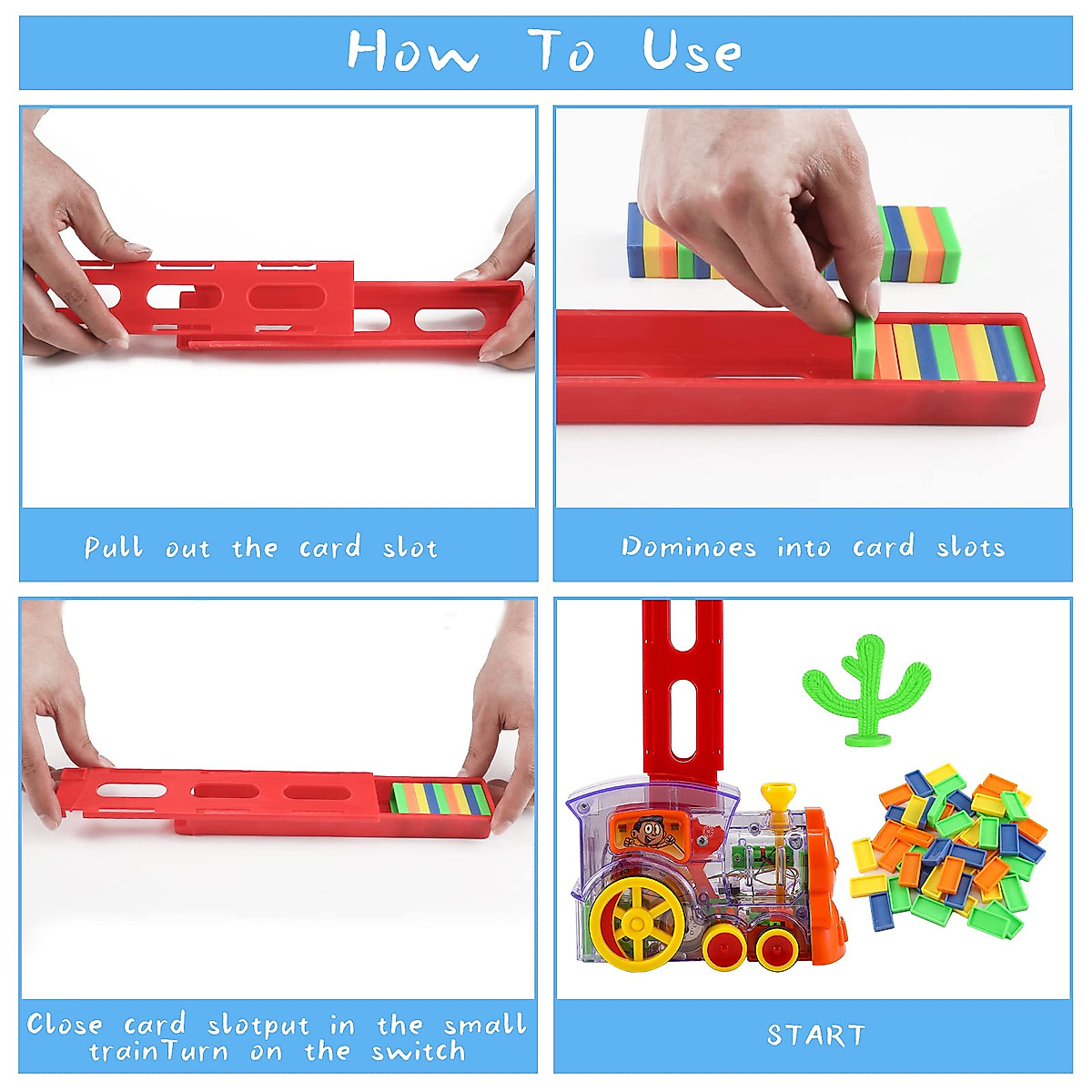 How To Use

Pull out the card slot

Dominoes into card slots

Close card slotput in the small trainTurn on the switch

START