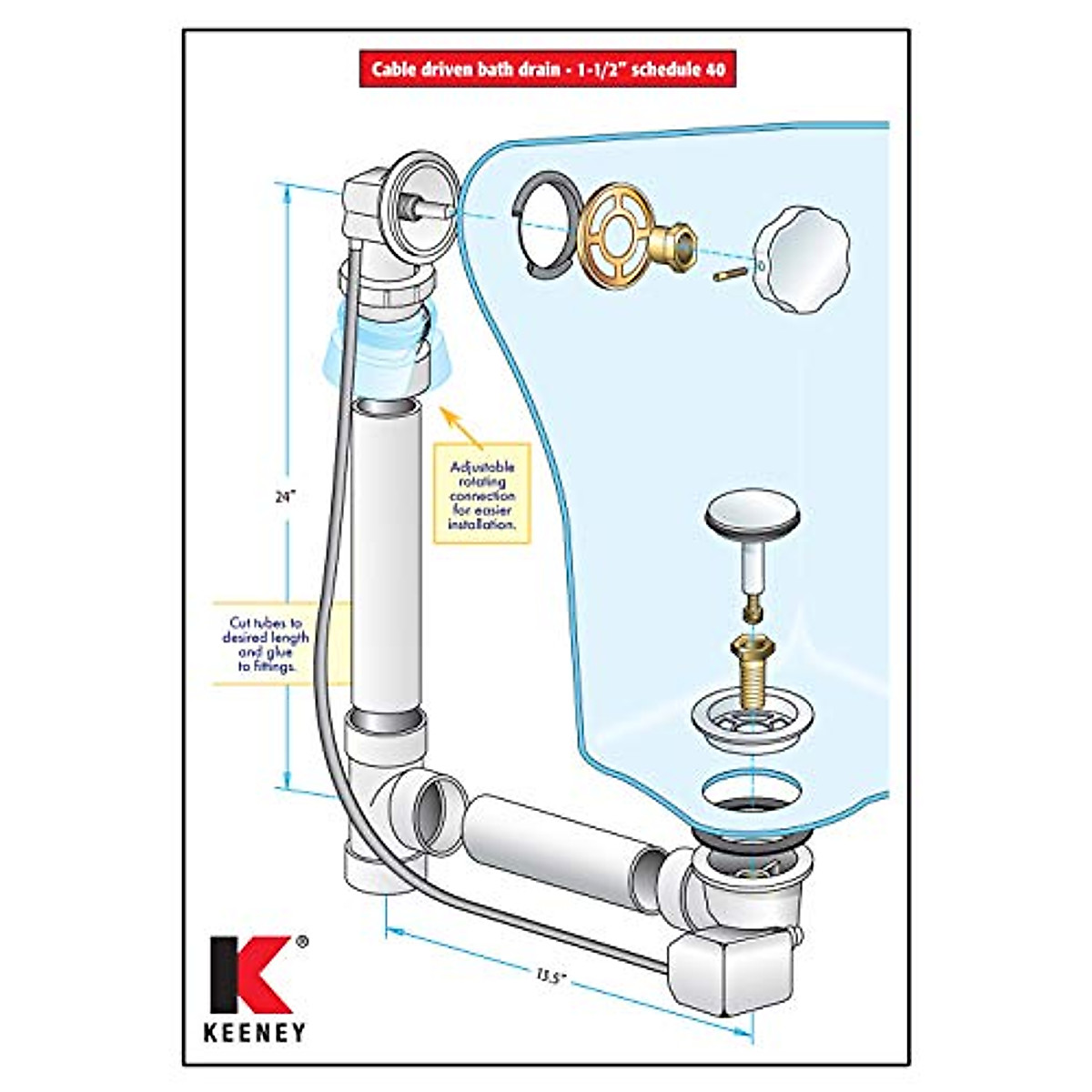 Cable driven bath drain - 1-1/2" schedule 40

24"

Adjustable rotating connection for easier installation.

Cut tubes to desired length and glue to fittings.

13.5"

K®
KEENEY