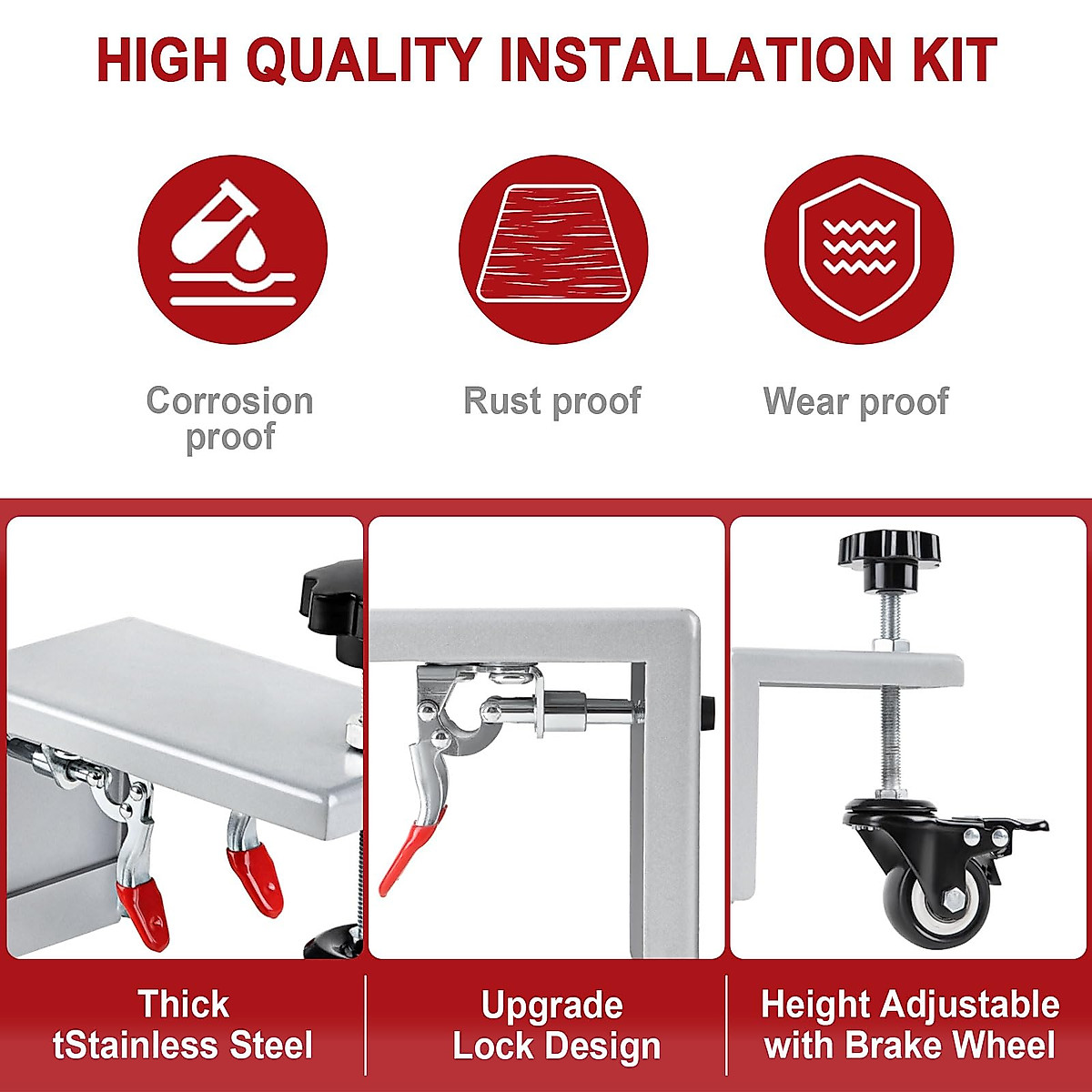 HIGH QUALITY INSTALLATION KIT

Corrosion proof

Rust proof

Wear proof

Thick tStainless Steel

Upgrade Lock Design

Height Adjustable with Brake Wheel