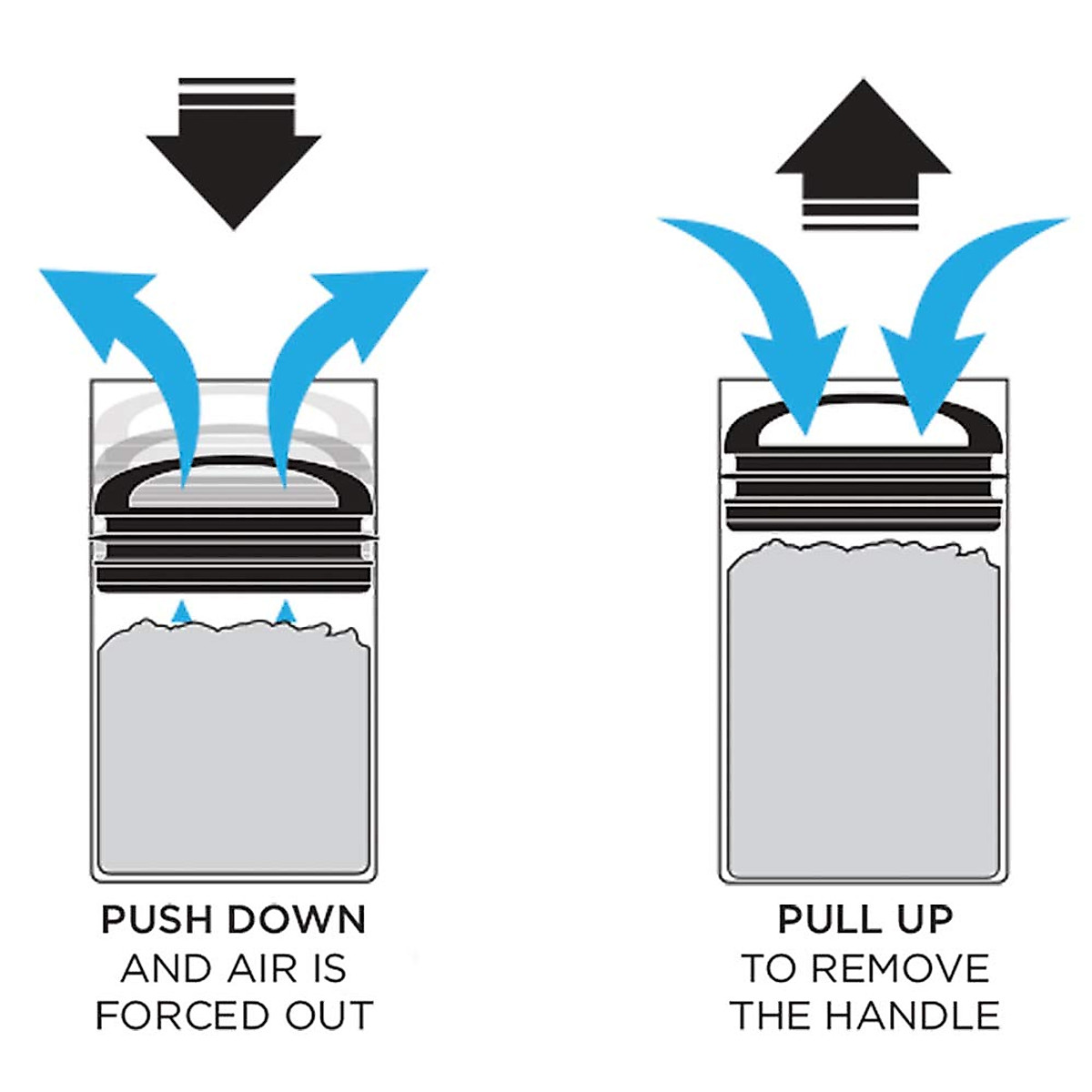 PUSH DOWN
AND AIR IS
FORCED OUT

PULL UP
TO REMOVE
THE HANDLE