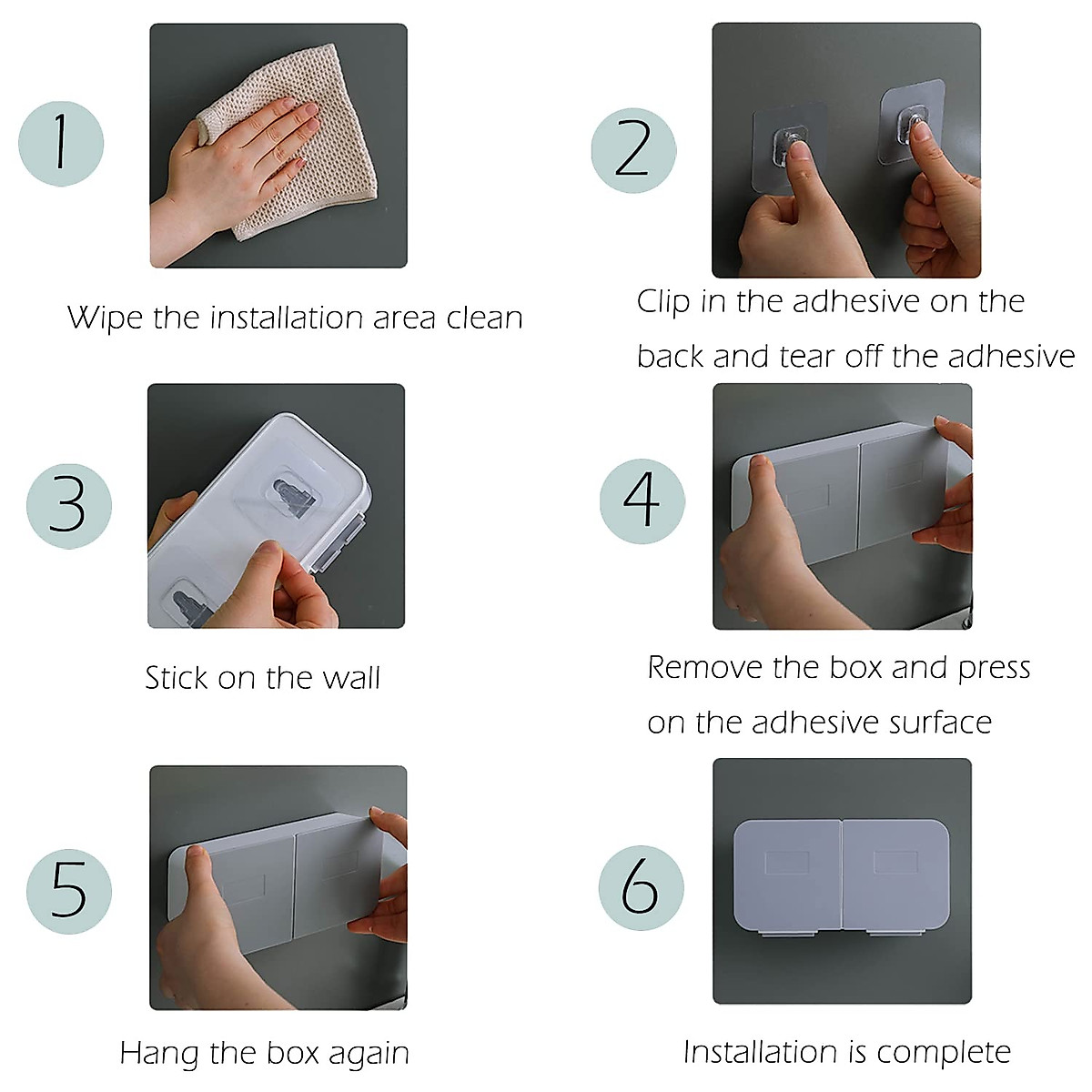 1

Wipe the installation area clean

2

Clip in the adhesive on the back and tear off the adhesive

3

Stick on the wall

4

Remove the box and press on the adhesive surface

5

Hang the box again

6

Installation is complete