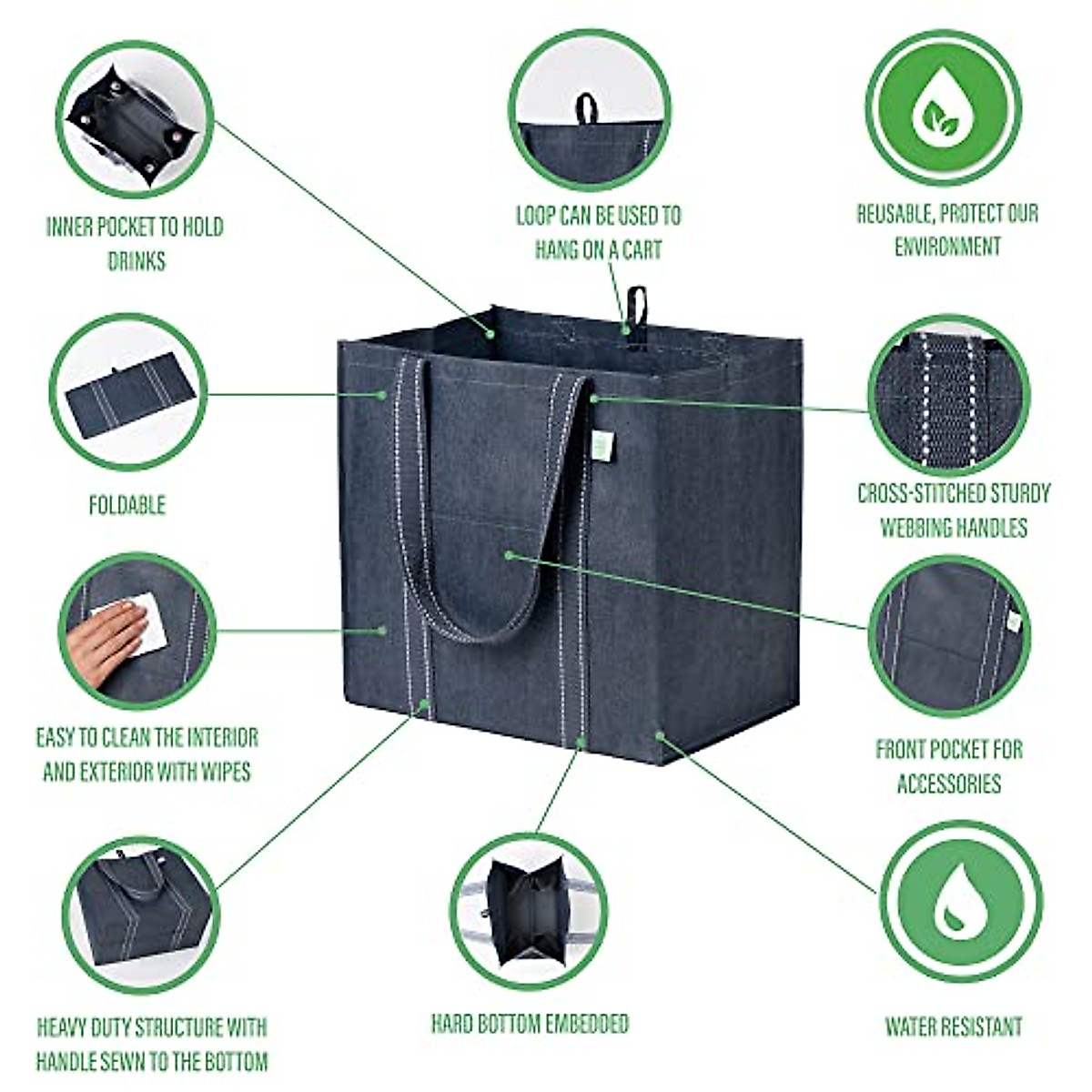 INNER POCKET TO HOLD DRINKS

LOOP CAN BE USED TO HANG ON A CART

REUSABLE, PROTECT OUR ENVIRONMENT

FOLDABLE

CROSS-STITCHED STURDY WEBBING HANDLES

EASY TO CLEAN THE INTERIOR AND EXTERIOR WITH WIPES

FRONT POCKET FOR ACCESSORIES

HEAVY DUTY STRUCTURE WITH HANDLE SEWN TO THE BOTTOM

HARD BOTTOM EMBEDDED

WATER RESISTANT