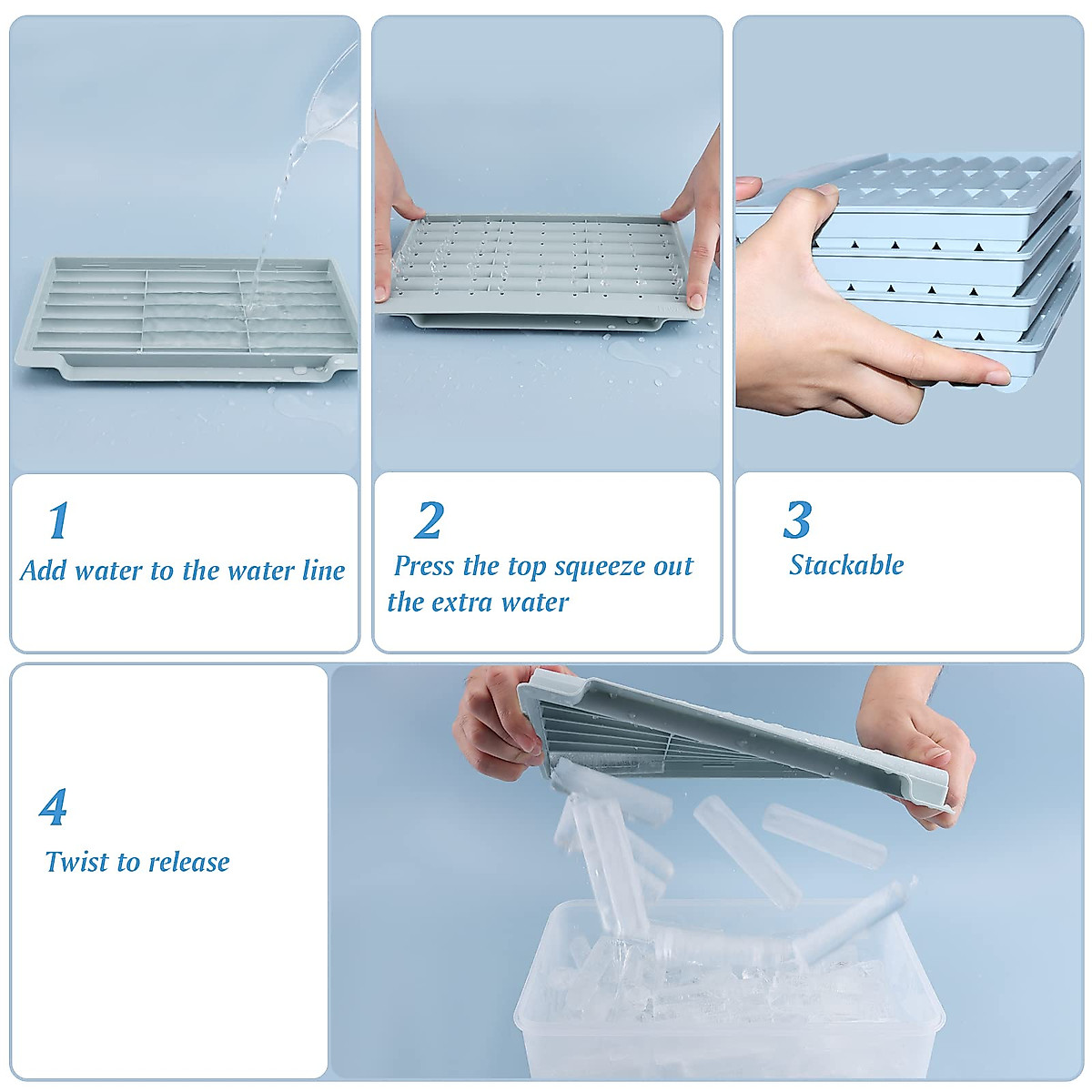 1
Add water to the water line

2
Press the top squeeze out the extra water

3
Stackable

4
Twist to release