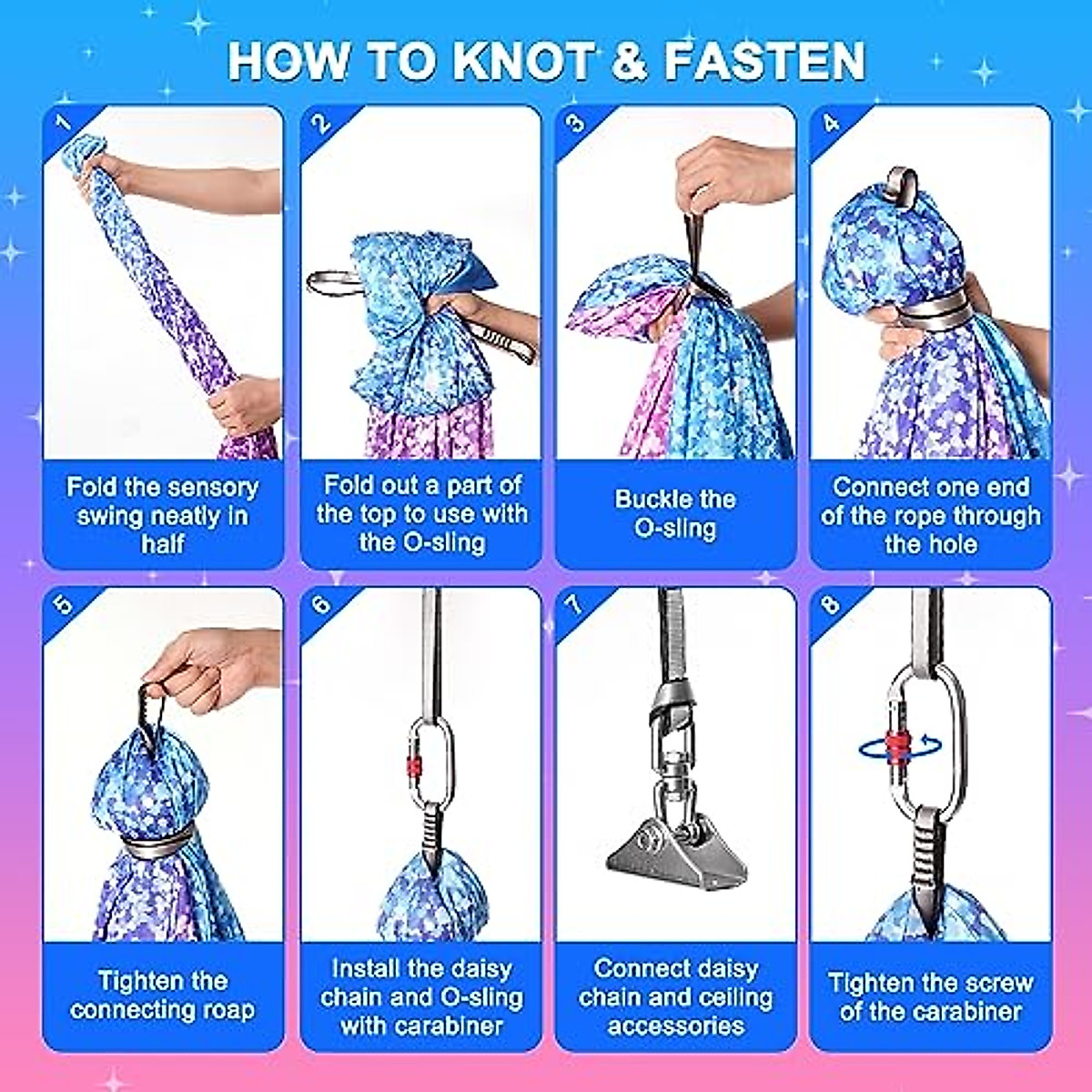 HOW TO KNOT & FASTEN

1

Fold the sensory swing neatly in half

2

Fold out a part of the top to use with the O-sling

3

Buckle the O-sling

4

Connect one end of the rope through the hole

5

Tighten the connecting roap

6

Install the daisy chain and O-sling with carabiner

7

Connect daisy chain and ceiling accessories

8

Tighten the screw of the carabiner