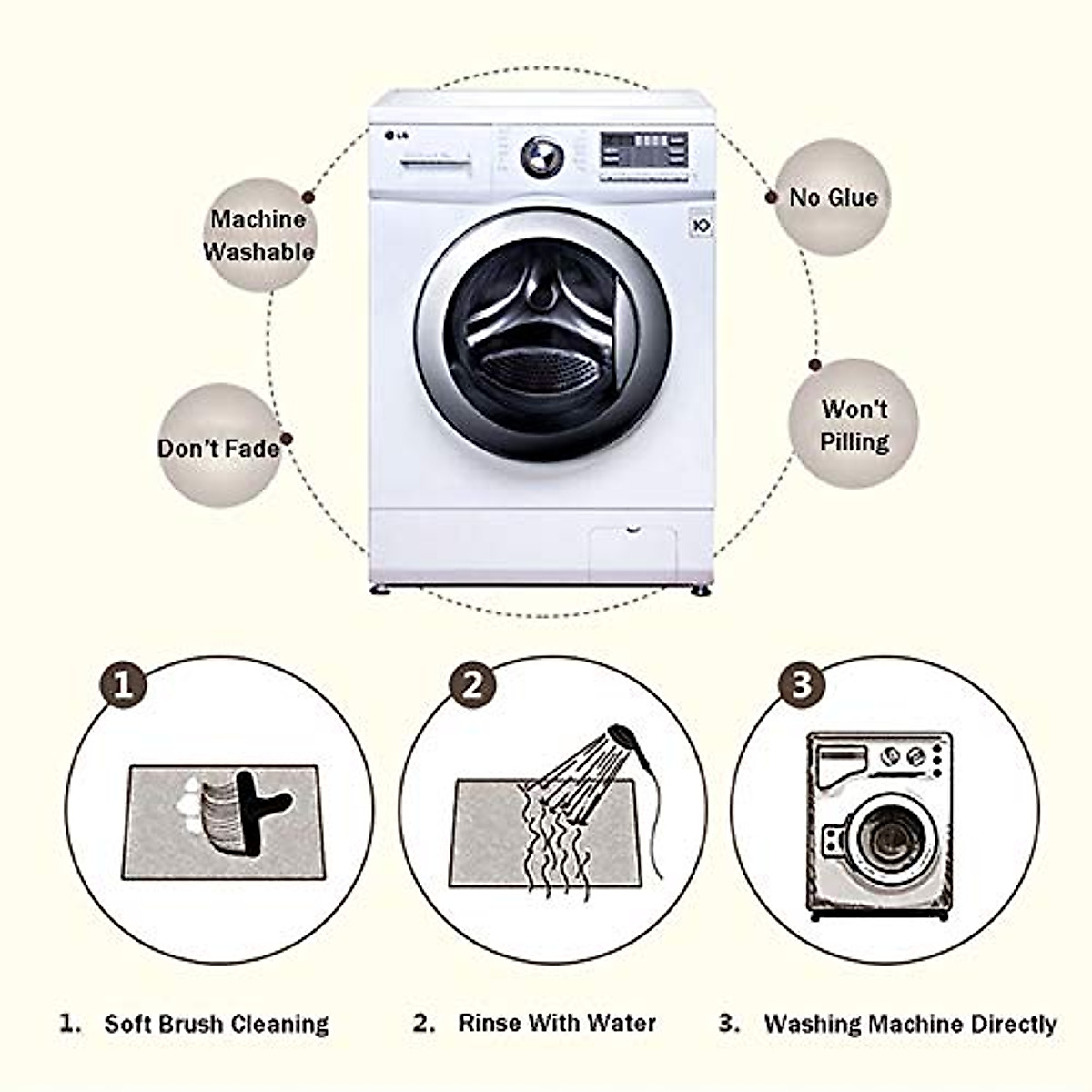 LG

Machine Washable

No Glue

Don't Fade

Won't Pilling

1

2

3

1. Soft Brush Cleaning

2. Rinse With Water

3. Washing Machine Directly