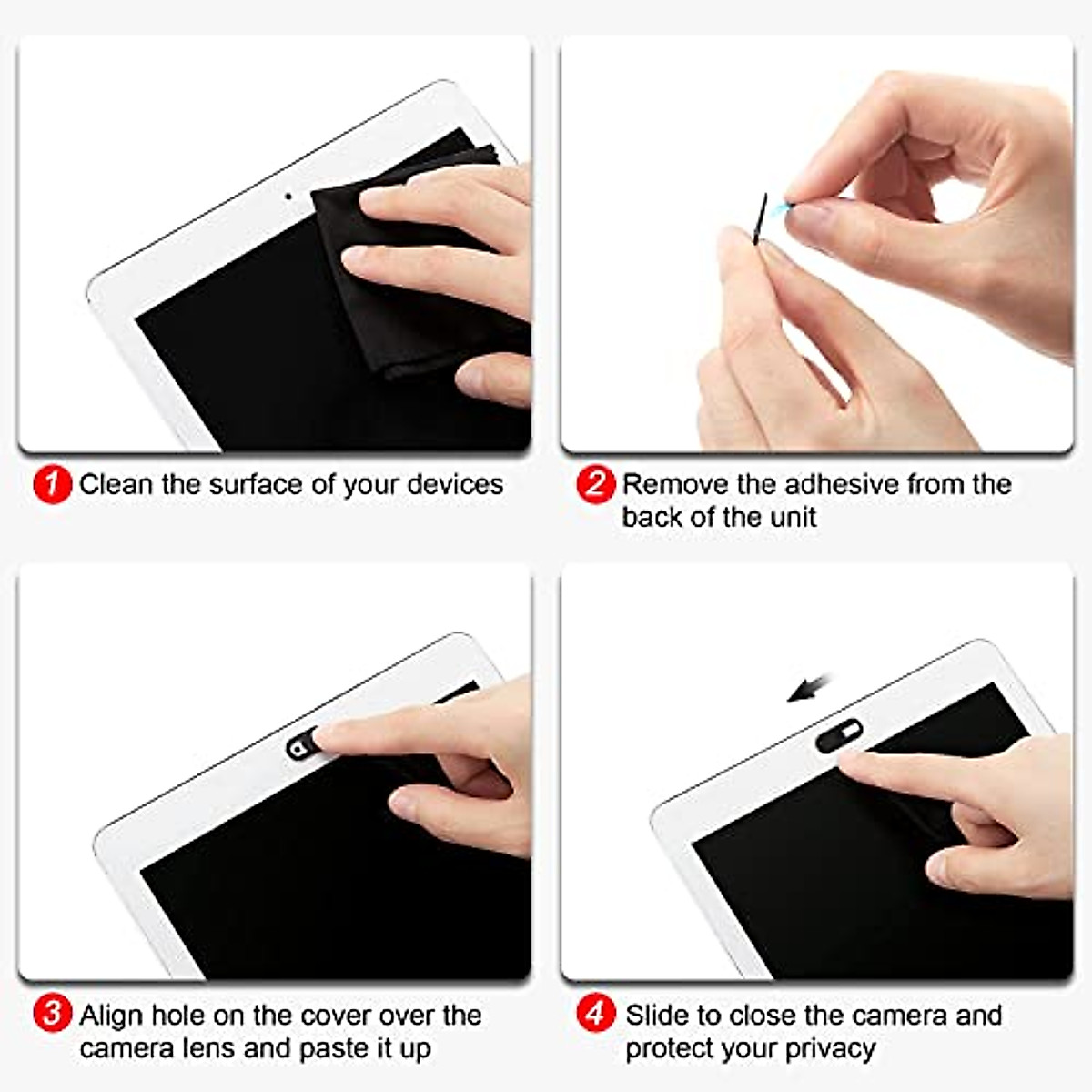 1 Clean the surface of your devices

2 Remove the adhesive from the back of the unit

3 Align hole on the cover over the camera lens and paste it up

4 Slide to close the camera and protect your privacy