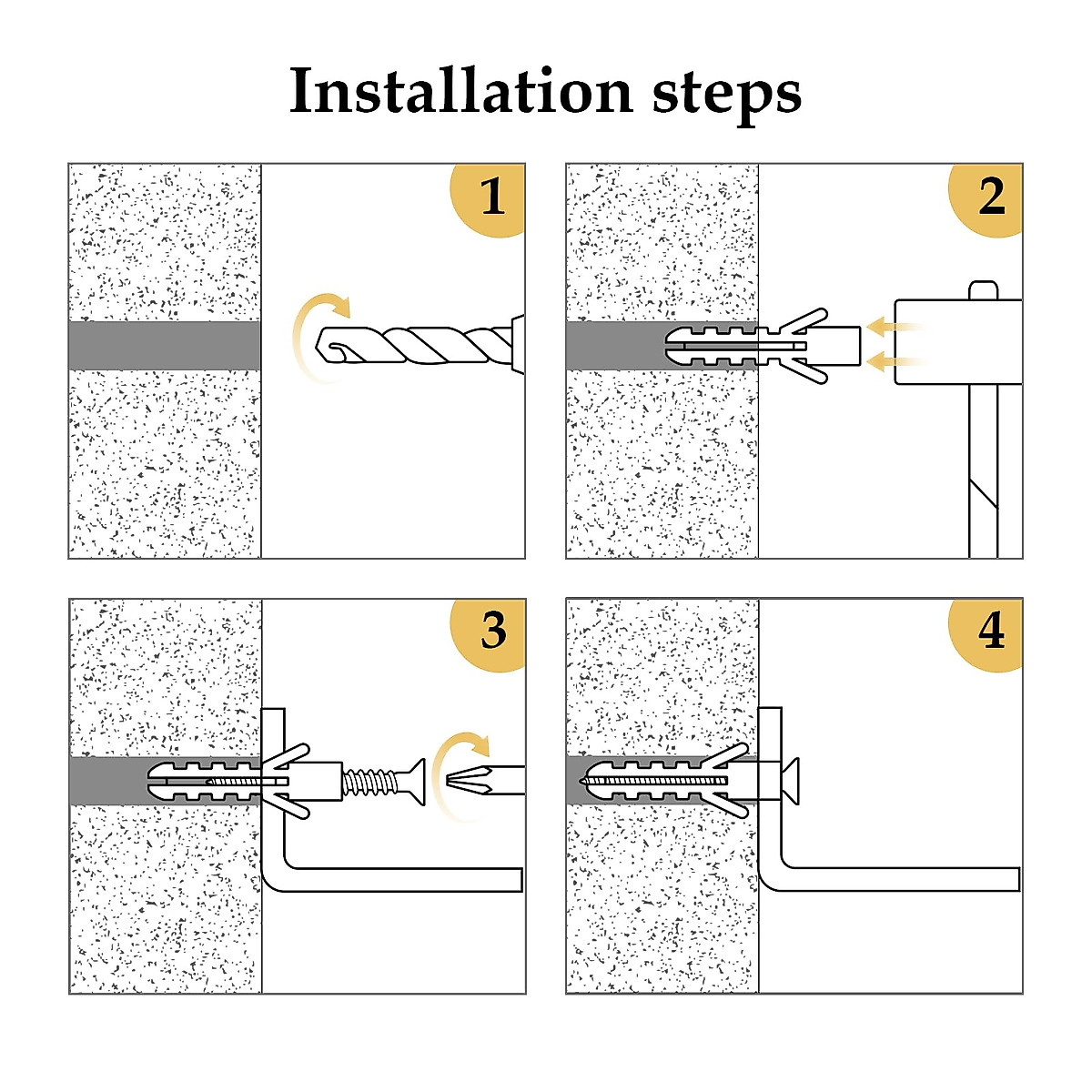 Installation steps

1

2

3

4