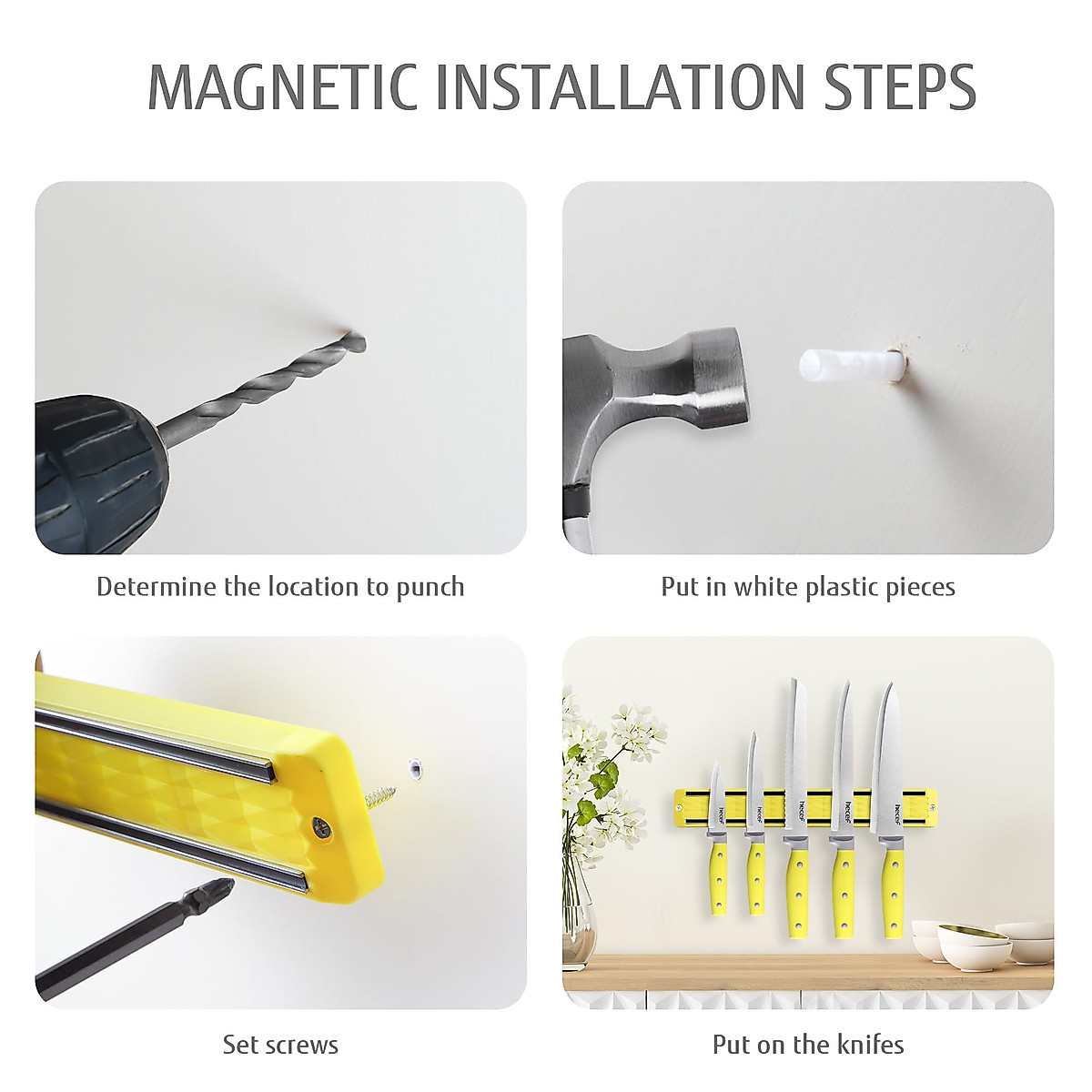 MAGNETIC INSTALLATION STEPS

Determine the location to punch

Put in white plastic pieces

Set screws

hecef hecef hecef hecef hecef

Put on the knifes