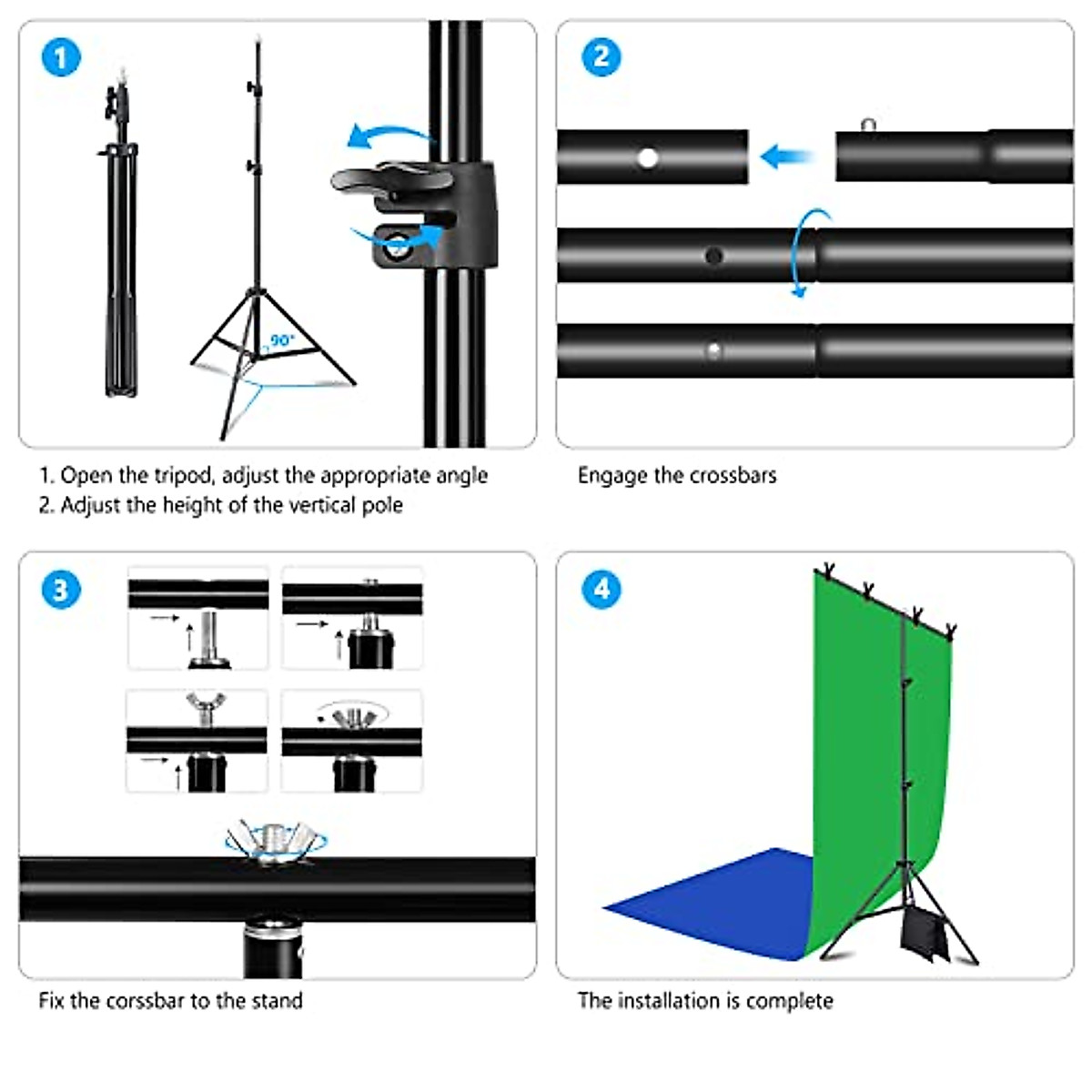 1

90°

1. Open the tripod, adjust the appropriate angle
2. Adjust the height of the vertical pole

2

Engage the crossbars

3

Fix the corssbar to the stand

4

The installation is complete