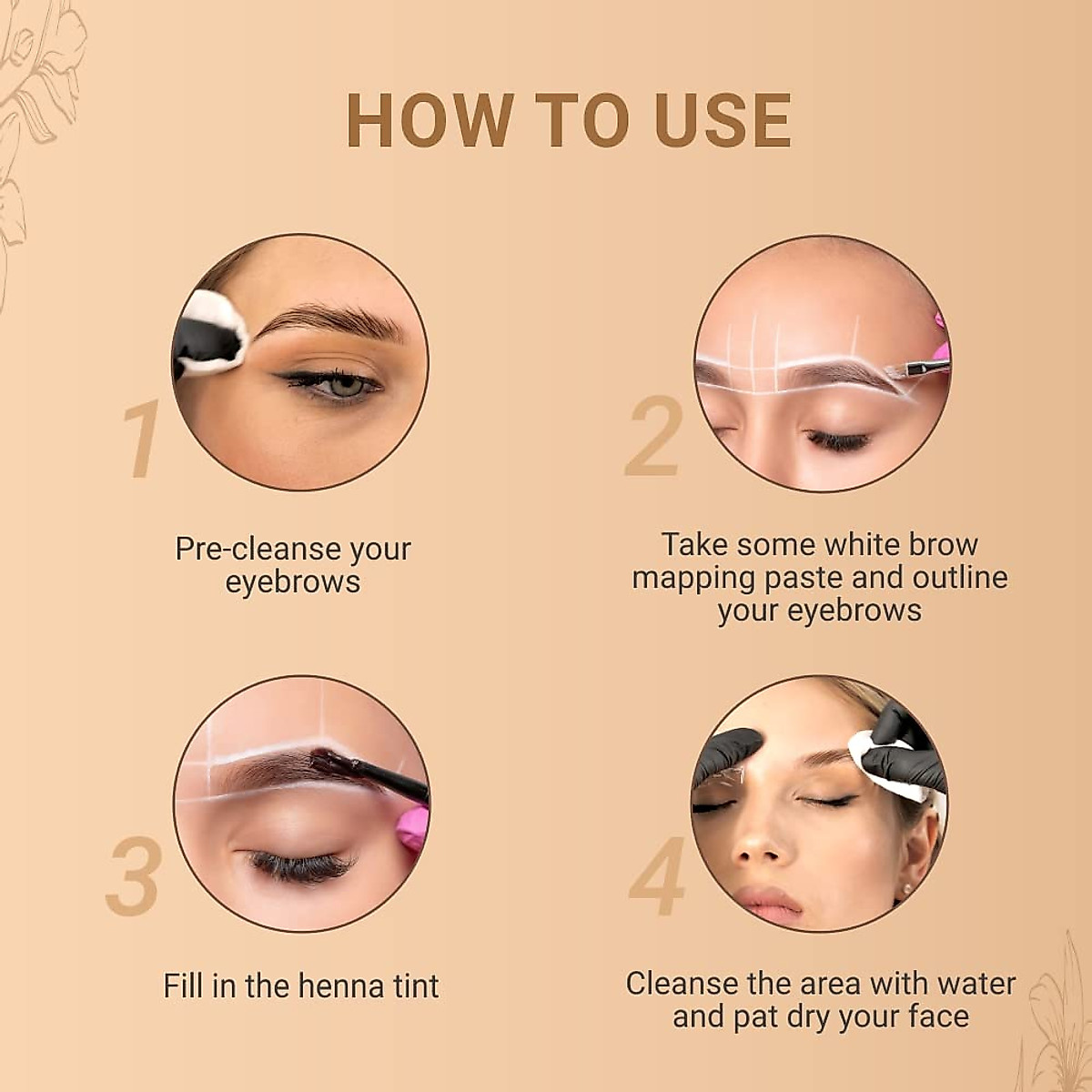 HOW TO USE

1

Pre-cleanse your eyebrows

2

Take some white brow mapping paste and outline your eyebrows

3

Fill in the henna tint

4

Cleanse the area with water and pat dry your face