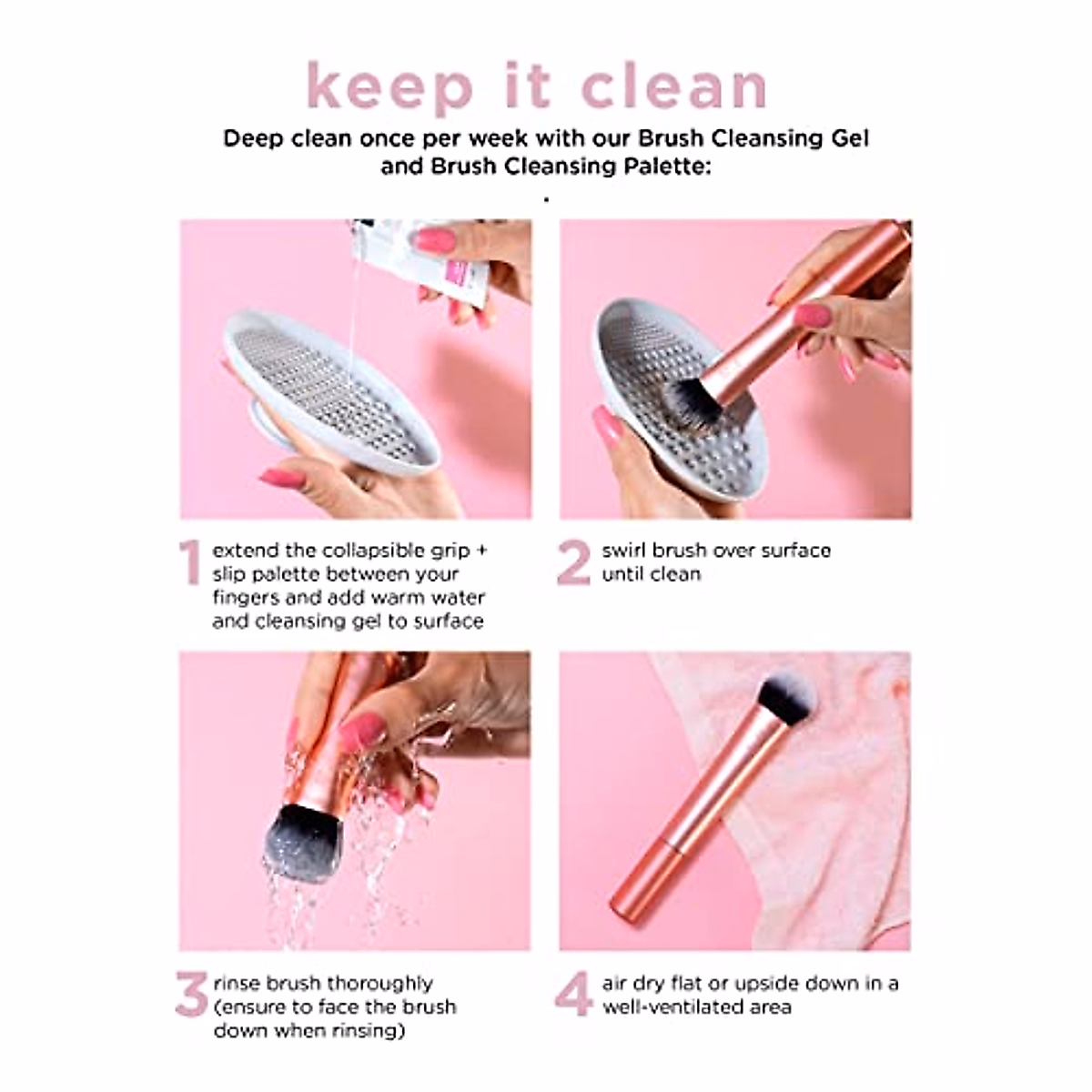 keep it clean

Deep clean once per week with our Brush Cleansing Gel and Brush Cleansing Palette:

1 extend the collapsible grip + slip palette between your fingers and add warm water and cleansing gel to surface

2 swirl brush over surface until clean

3 rinse brush thoroughly (ensure to face the brush down when rinsing)

4 air dry flat or upside down in a well-ventilated area