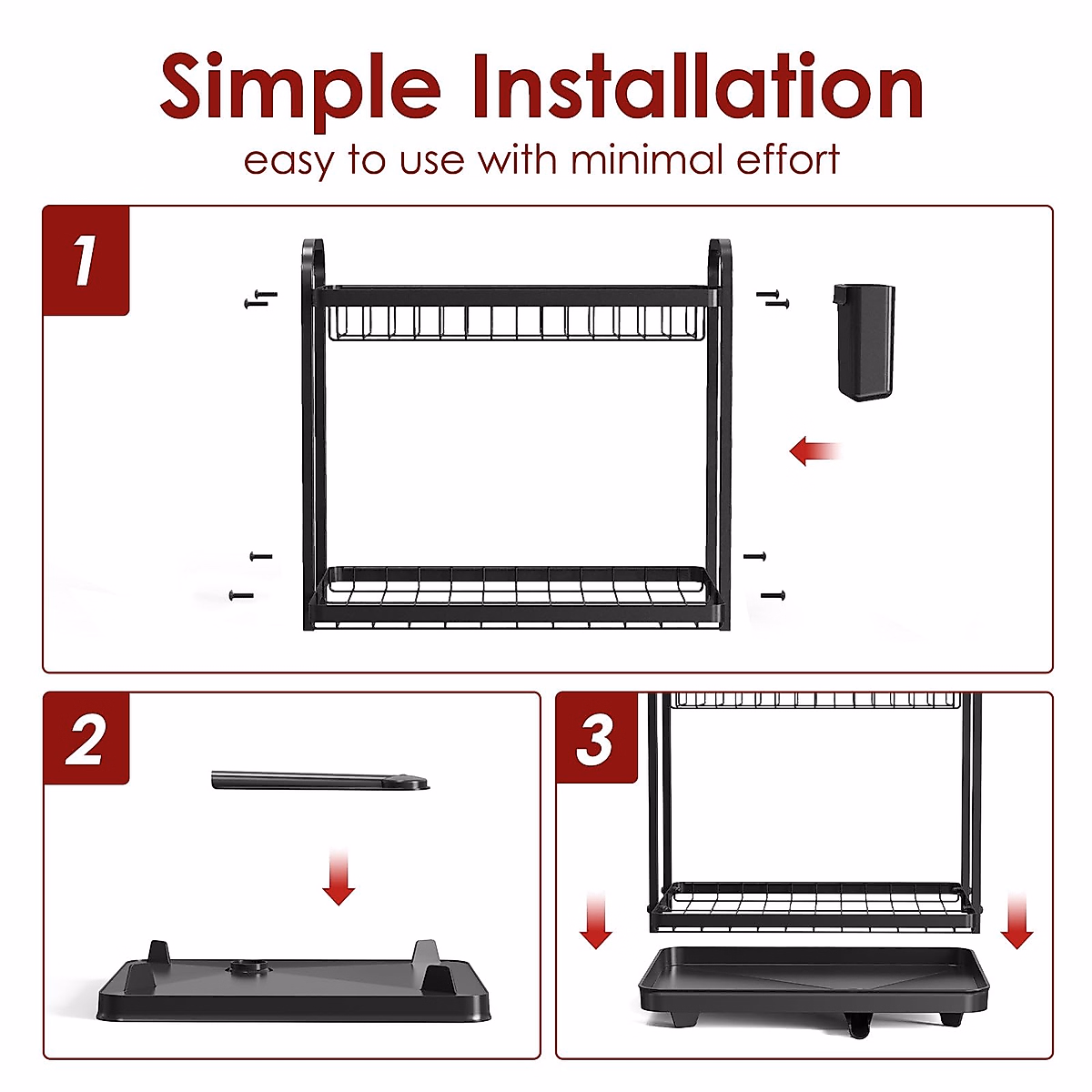 Simple Installation
easy to use with minimal effort

1

2

3