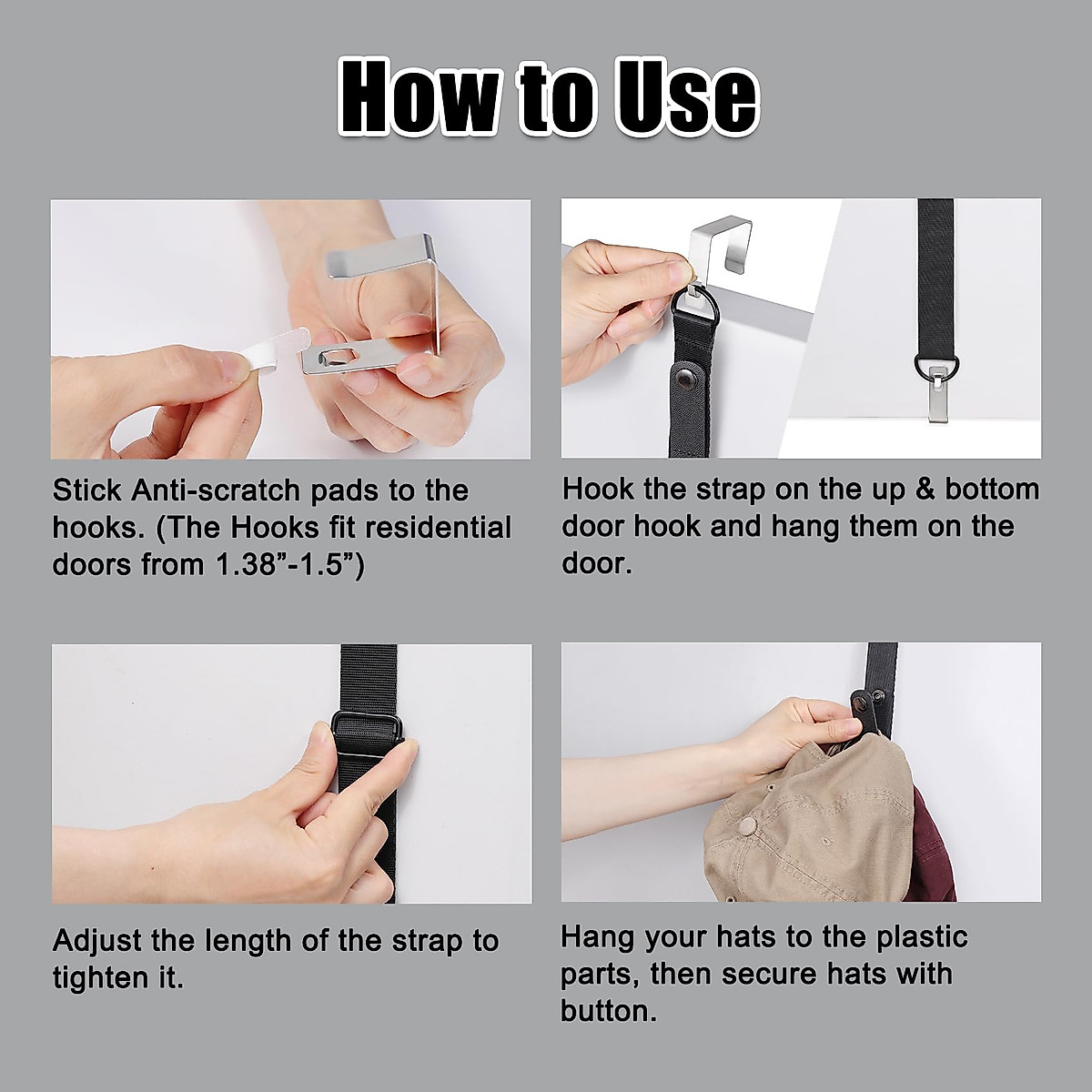 How to Use

Stick Anti-scratch pads to the hooks. (The Hooks fit residential doors from 1.38”-1.5”)

Hook the strap on the up & bottom door hook and hang them on the door.

Adjust the length of the strap to tighten it.

Hang your hats to the plastic parts, then secure hats with button.