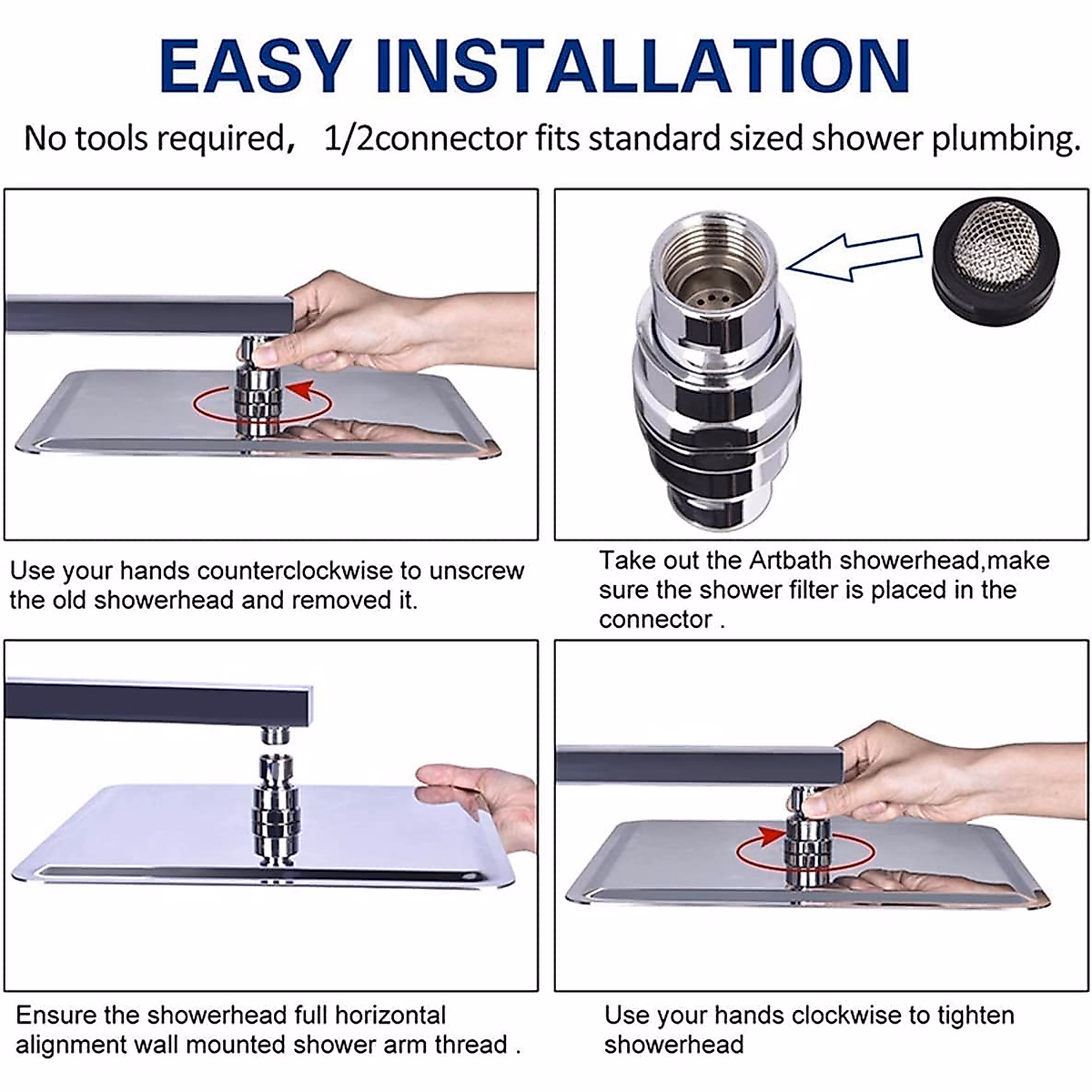 EASY INSTALLATION

No tools required， 1/2connector fits standard sized shower plumbing.

Use your hands counterclockwise to unscrew the old showerhead and removed it.

Take out the Artbath showerhead,make sure the shower filter is placed in the connector .

Ensure the showerhead full horizontal alignment wall mounted shower arm thread .

Use your hands clockwise to tighten showerhead