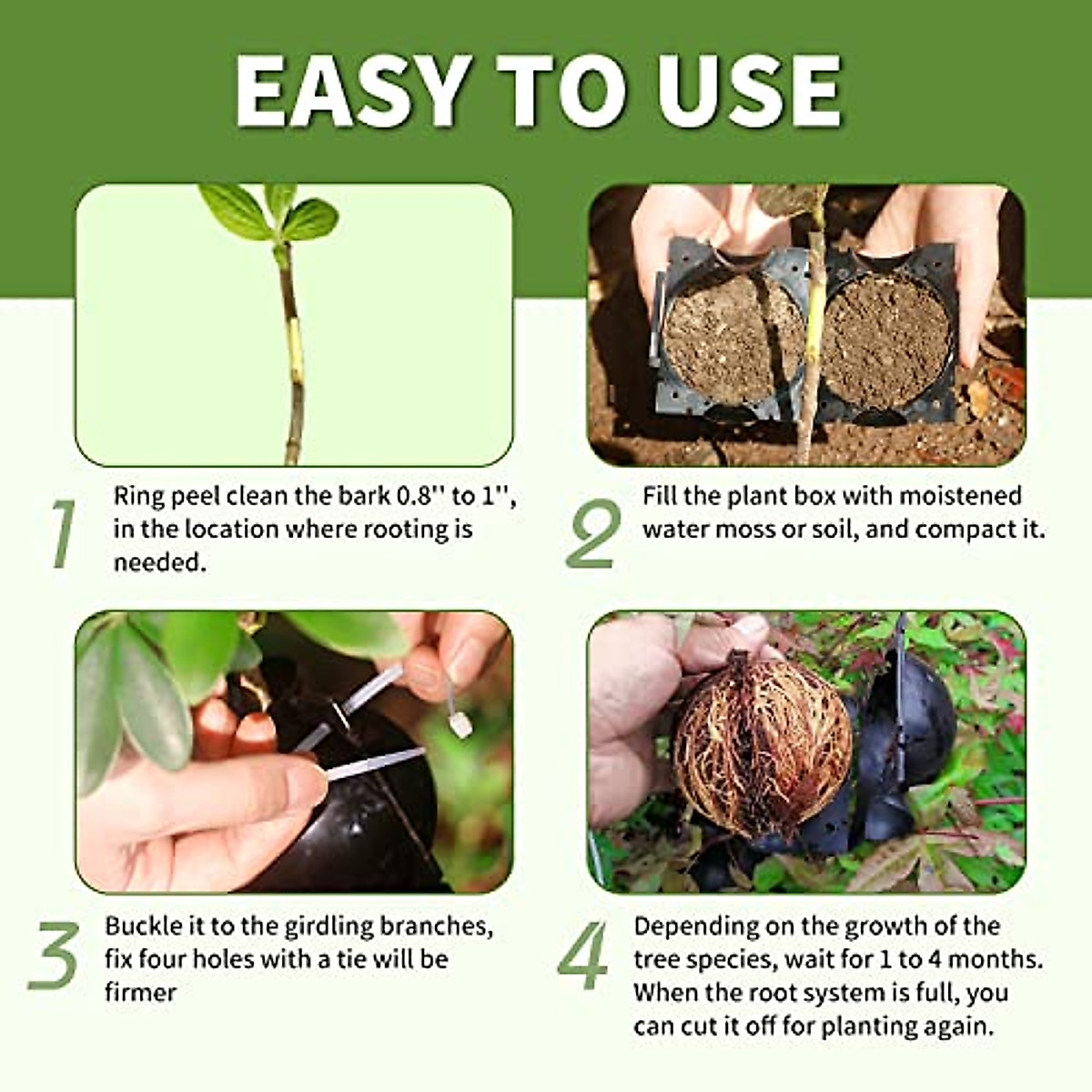 EASY TO USE

1 Ring peel clean the bark 0.8'' to 1'', in the location where rooting is needed.

2 Fill the plant box with moistened water moss or soil, and compact it.

3 Buckle it to the girdling branches, fix four holes with a tie will be firmer

4 Depending on the growth of the tree species, wait for 1 to 4 months. When the root system is full, you can cut it off for planting again.