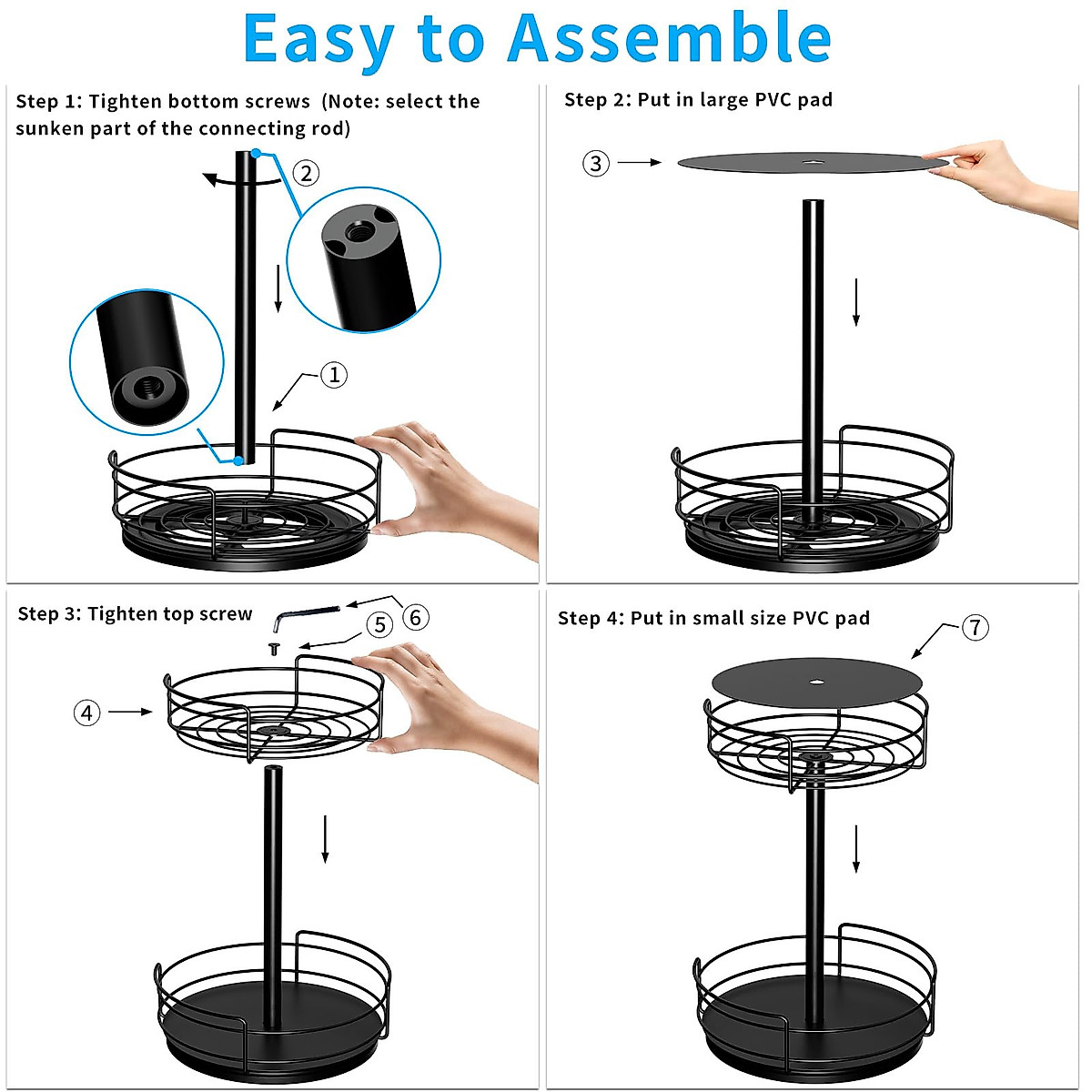 Easy to Assemble

Step 1: Tighten bottom screws (Note: select the sunken part of the connecting rod)

②

①

Step 2: Put in large PVC pad

③

Step 3: Tighten top screw

⑥

⑤

④

Step 4: Put in small size PVC pad

⑦