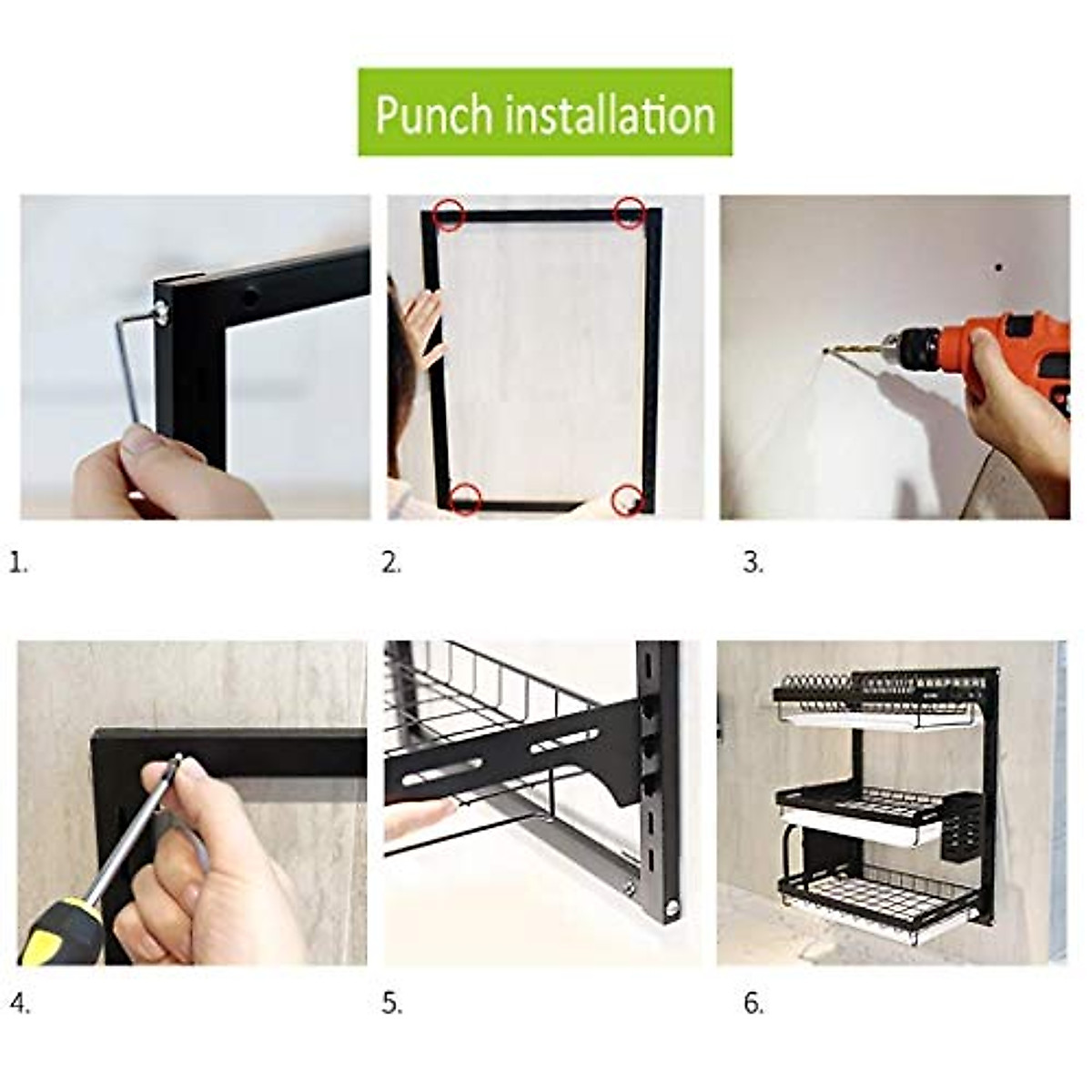 Punch installation

1.

2.

3.

4.

5.

6.