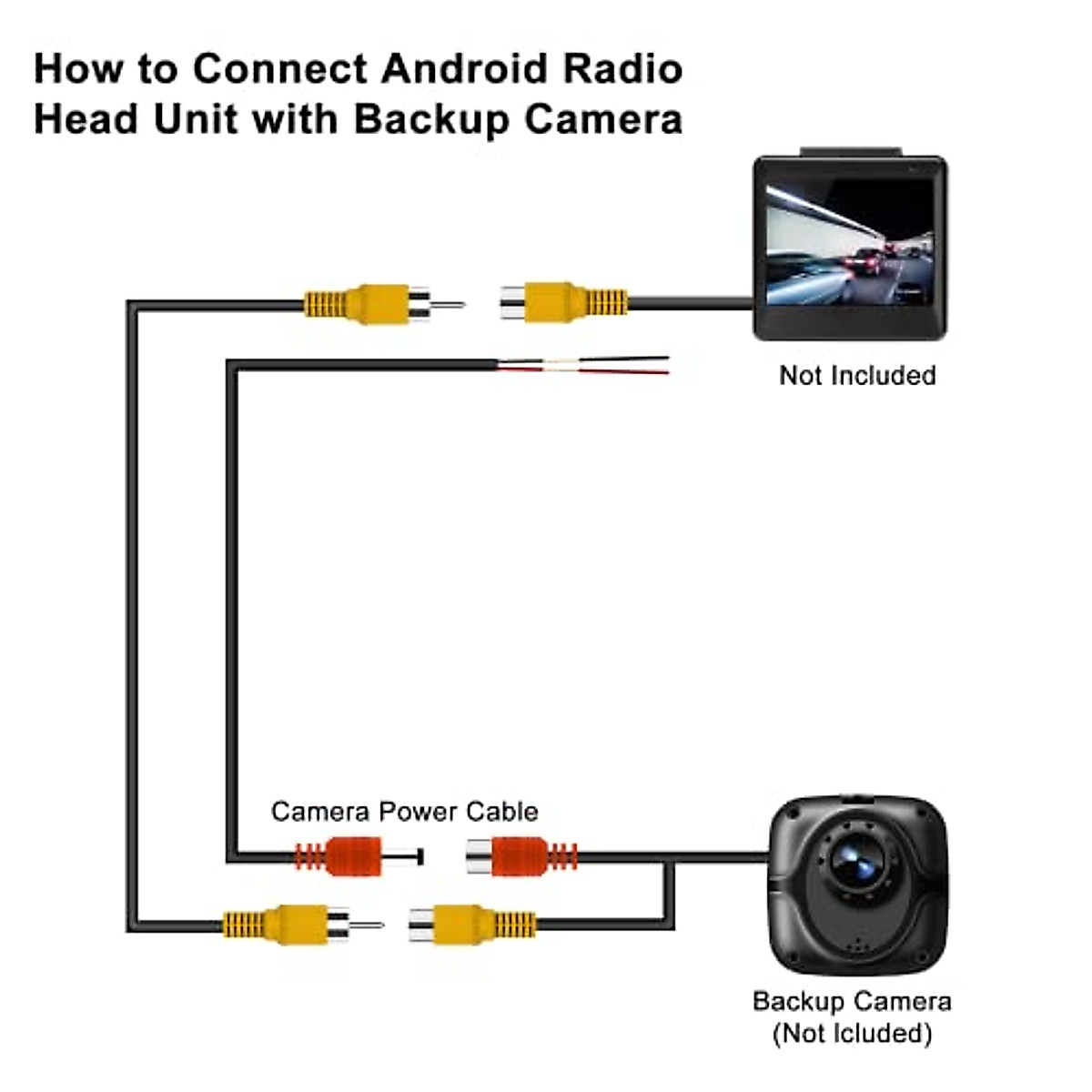 How to Connect Android Radio Head Unit with Backup Camera

Not Included

Camera Power Cable

Backup Camera
(Not Icluded)