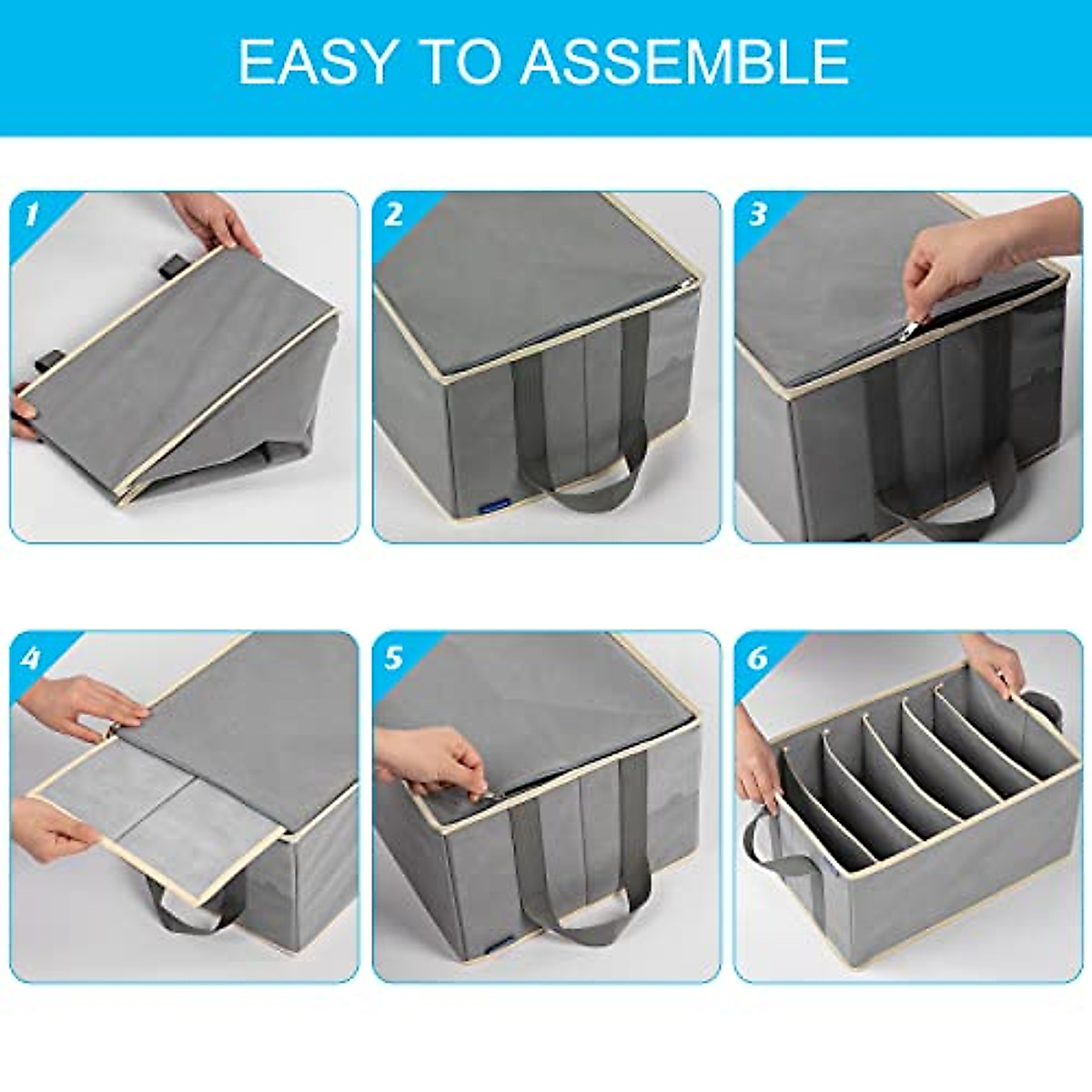 EASY TO ASSEMBLE

1

2

3

4

5

6