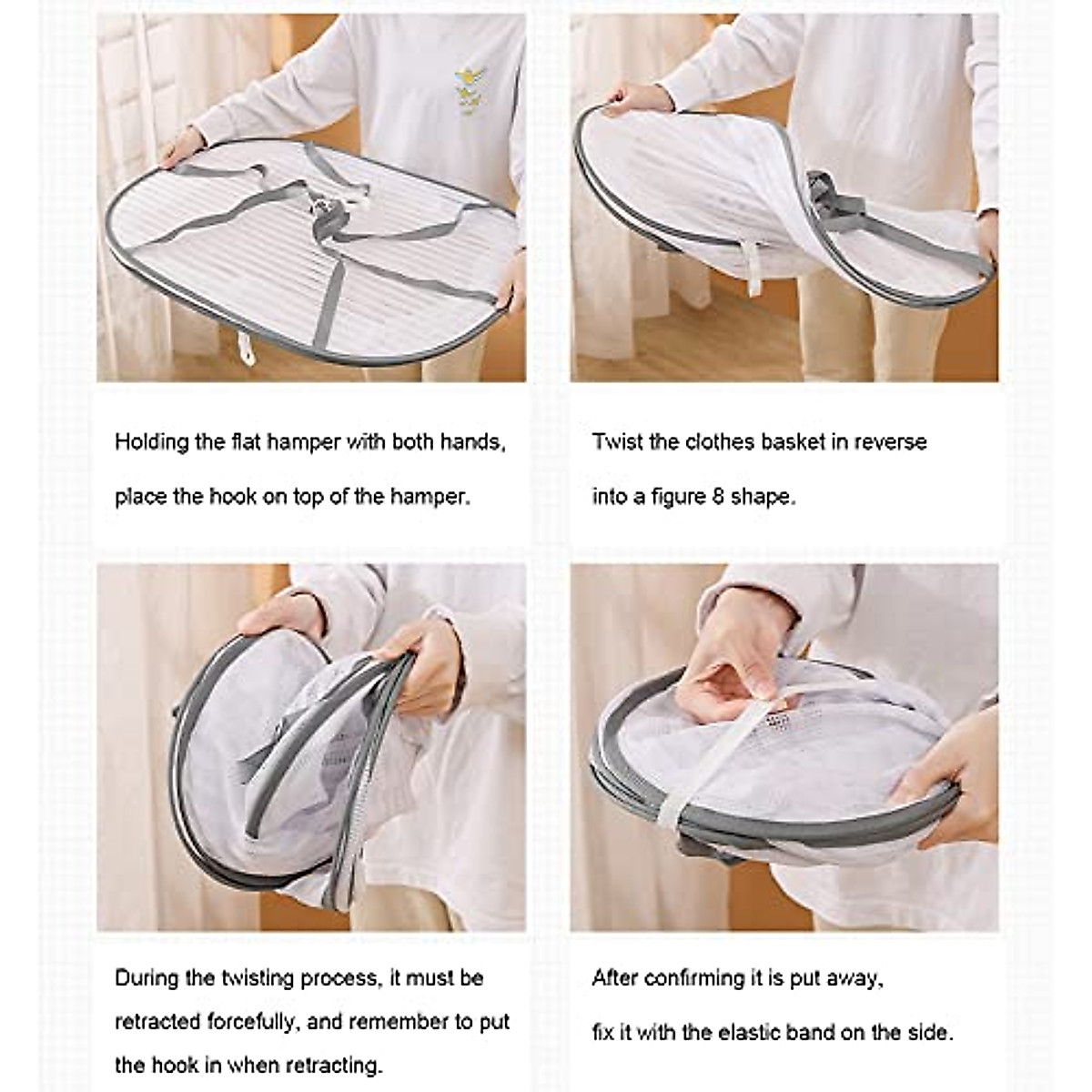 Holding the flat hamper with both hands, place the hook on top of the hamper.

Twist the clothes basket in reverse into a figure 8 shape.

During the twisting process, it must be retracted forcefully, and remember to put the hook in when retracting.

After confirming it is put away, fix it with the elastic band on the side.