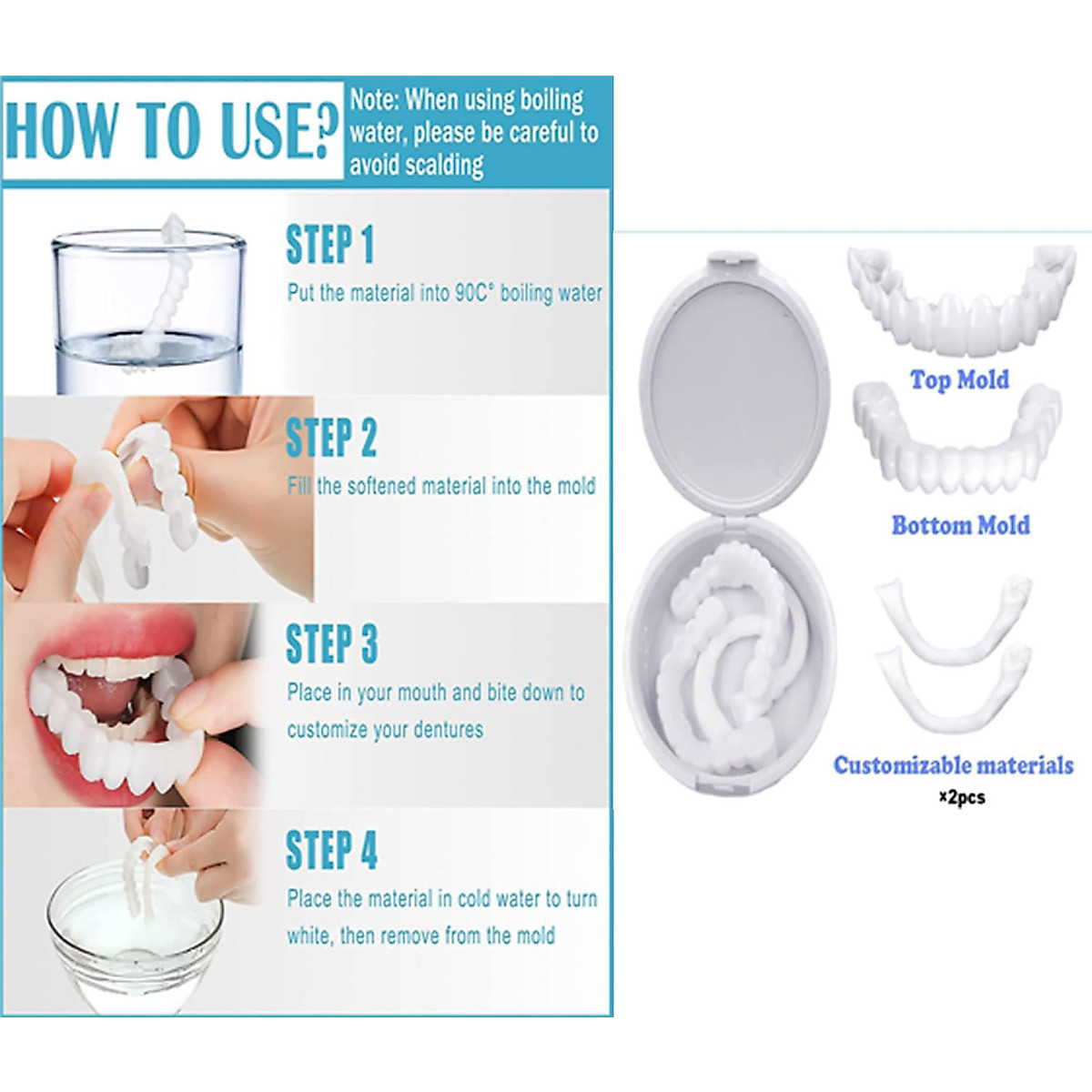 HOW TO USE?

Note: When using boiling water, please be careful to avoid scalding

STEP 1
Put the material into 90C° boiling water

STEP 2
Fill the softened material into the mold

STEP 3
Place in your mouth and bite down to customize your dentures

STEP 4
Place the material in cold water to turn white, then remove from the mold

Top Mold

Bottom Mold

Customizable materials
×2pcs