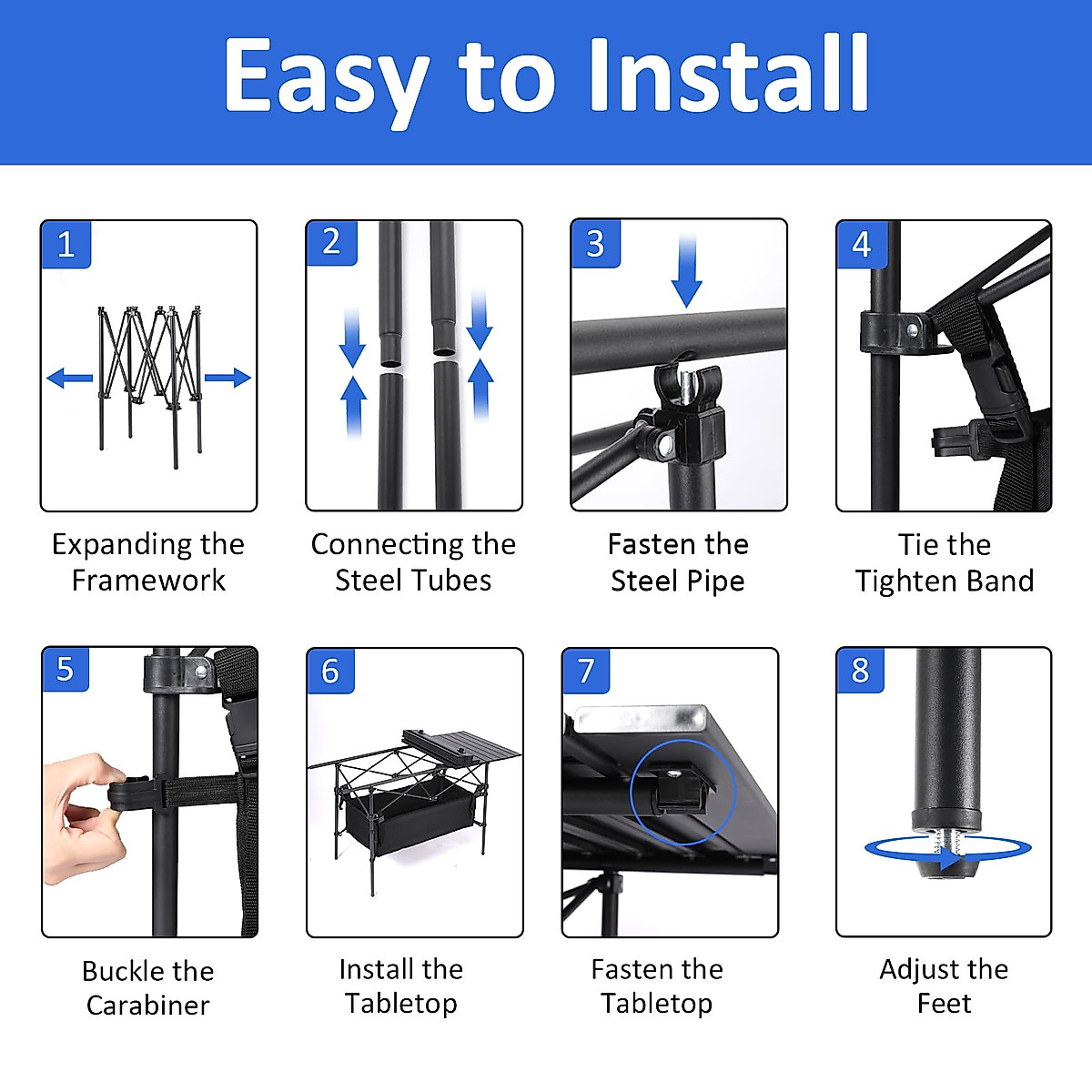 Easy to Install

1

Expanding the Framework

2

Connecting the Steel Tubes

3

Fasten the Steel Pipe

4

Tie the Tighten Band

5

Buckle the Carabiner

6

Install the Tabletop

7

Fasten the Tabletop

8

Adjust the Feet