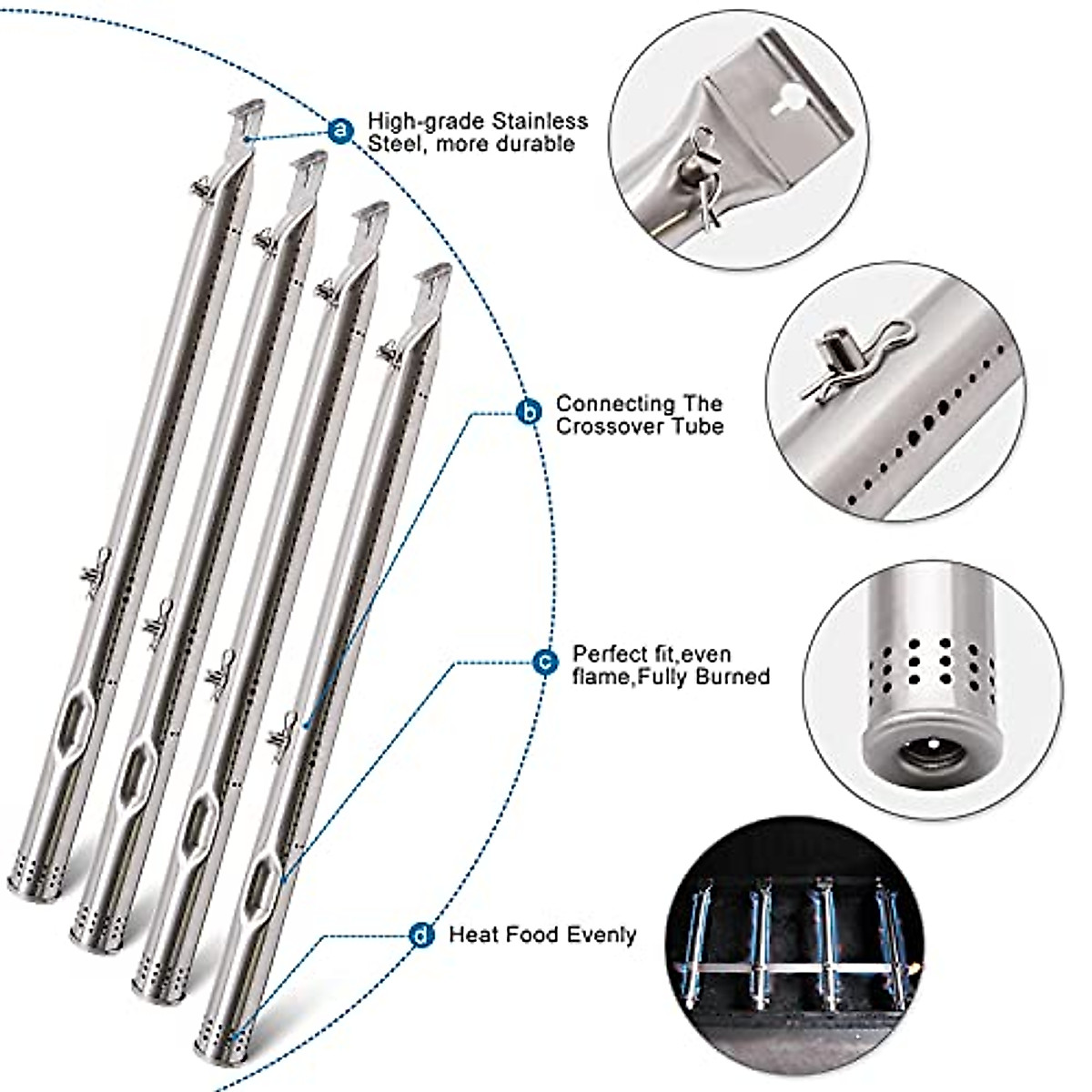 a High-grade Stainless Steel, more durable

b Connecting The Crossover Tube

c Perfect fit,even flame,Fully Burned

d Heat Food Evenly