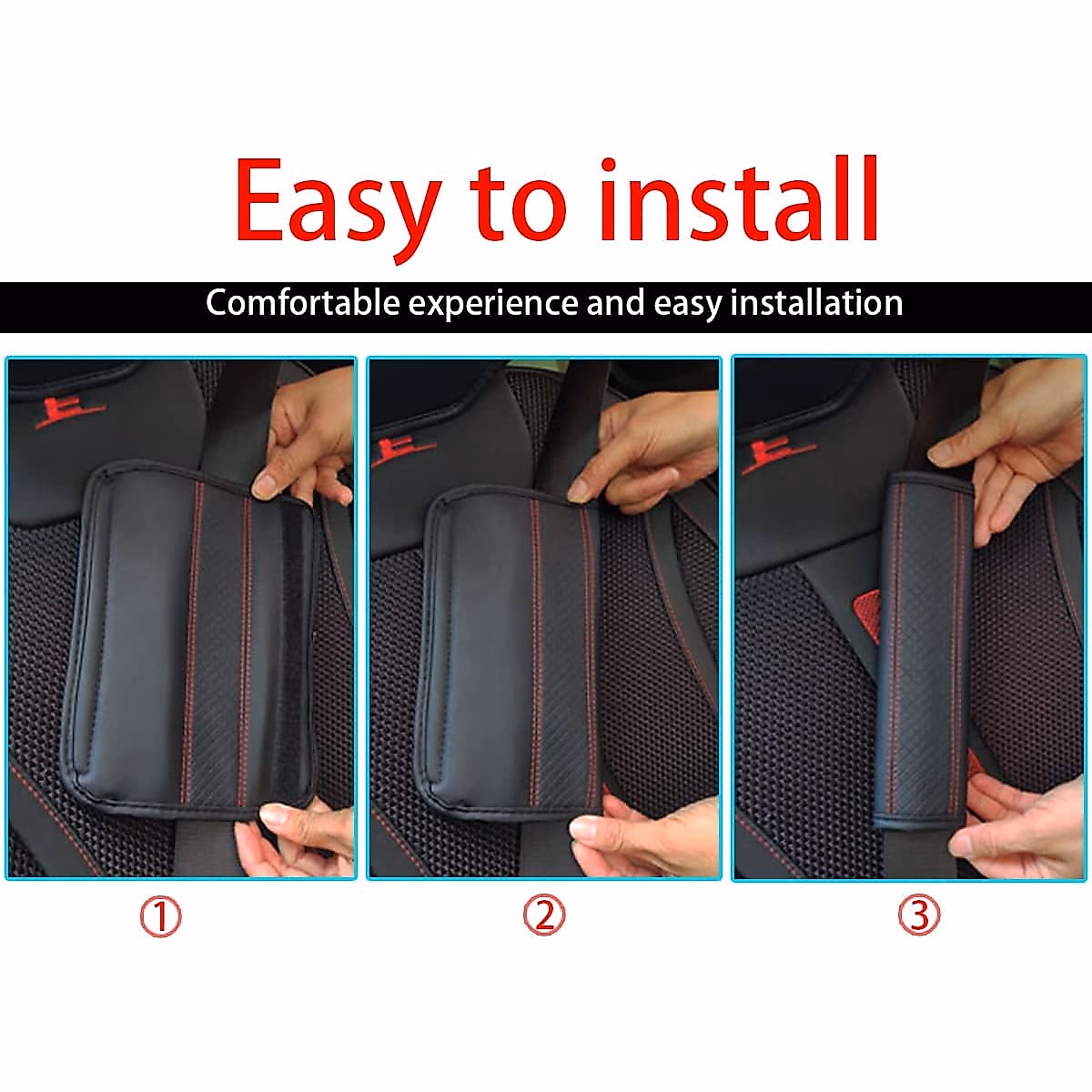 Easy to install

Comfortable experience and easy installation

①

②

③