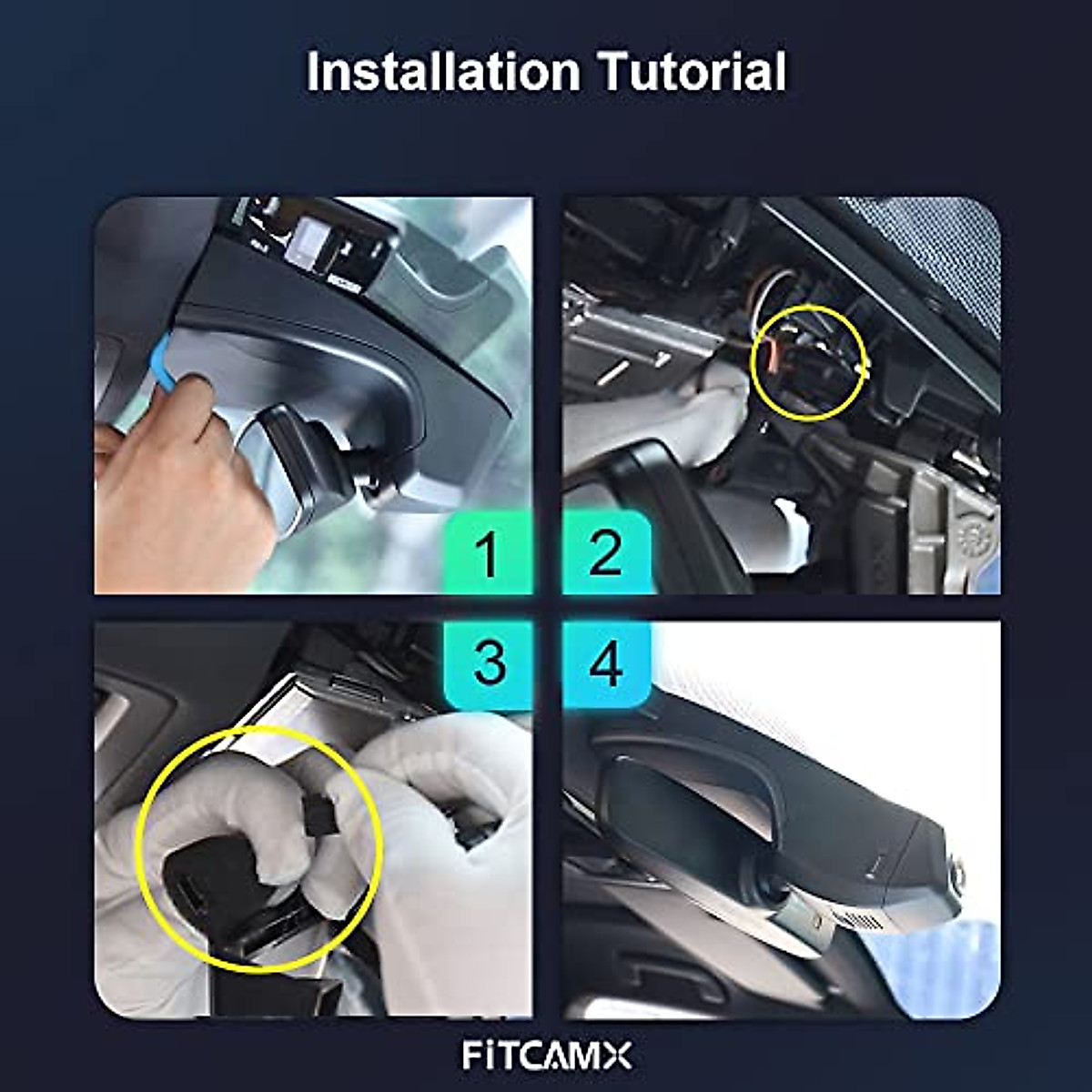 Installation Tutorial

1

2

3

4

FITCAMX