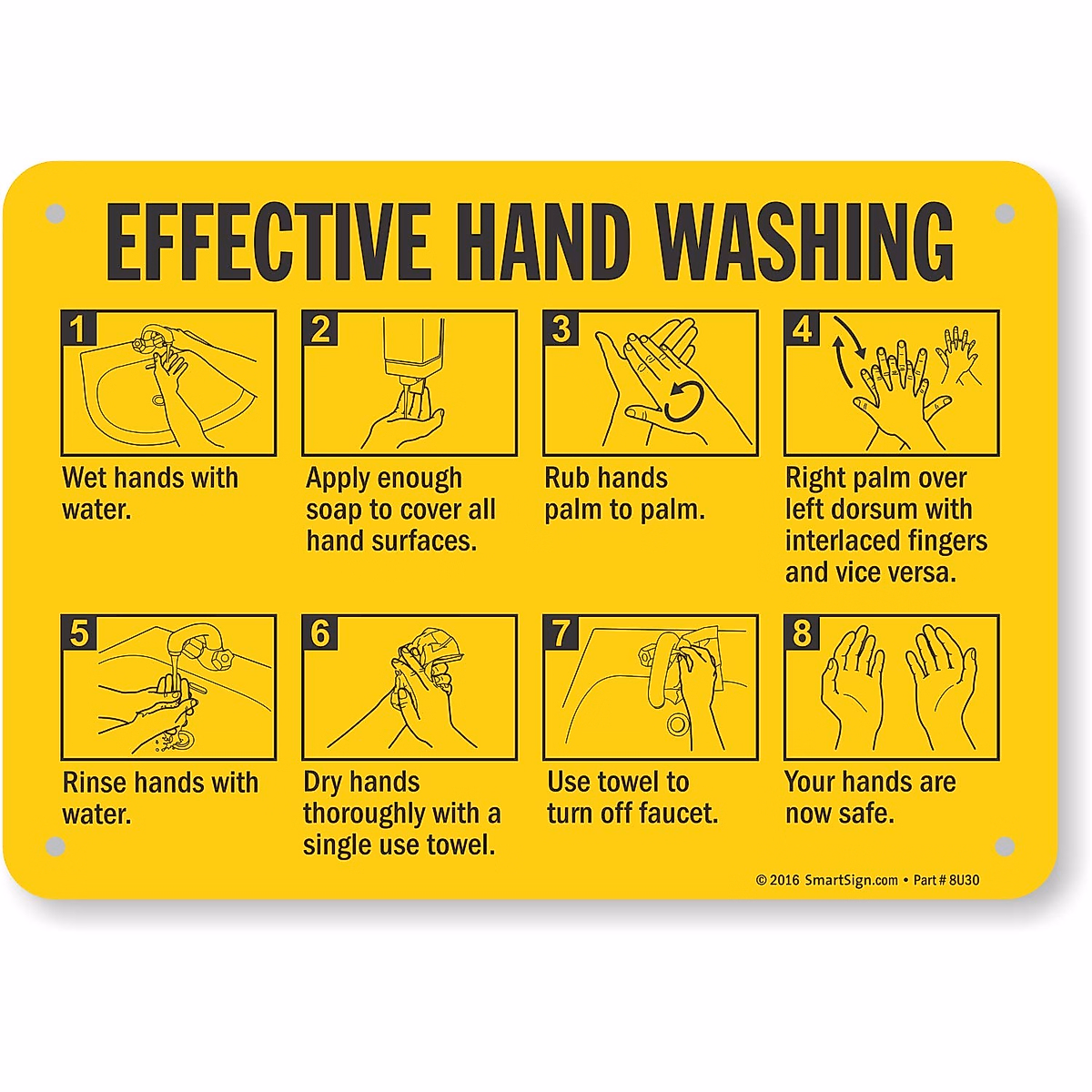 EFFECTIVE HAND WASHING

1
Wet hands with water.

2
Apply enough soap to cover all hand surfaces.

3
Rub hands palm to palm.

4
Right palm over left dorsum with interlaced fingers and vice versa.

5
Rinse hands with water.

6
Dry hands thoroughly with a single use towel.

7
Use towel to turn off faucet.

8
Your hands are now safe.

© 2016 SmartSign.com • Part # 8U30