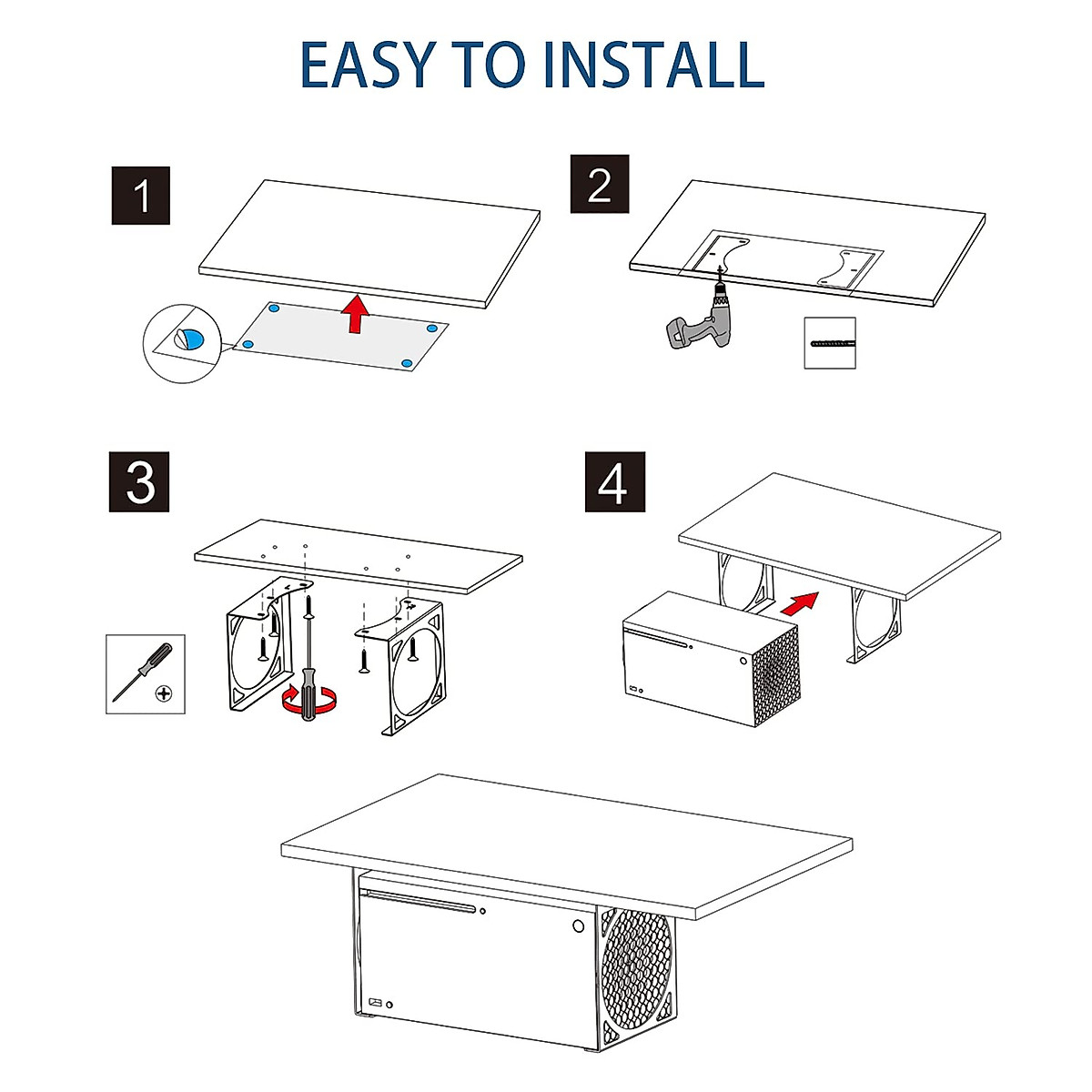 EASY TO INSTALL

1

2

3

4