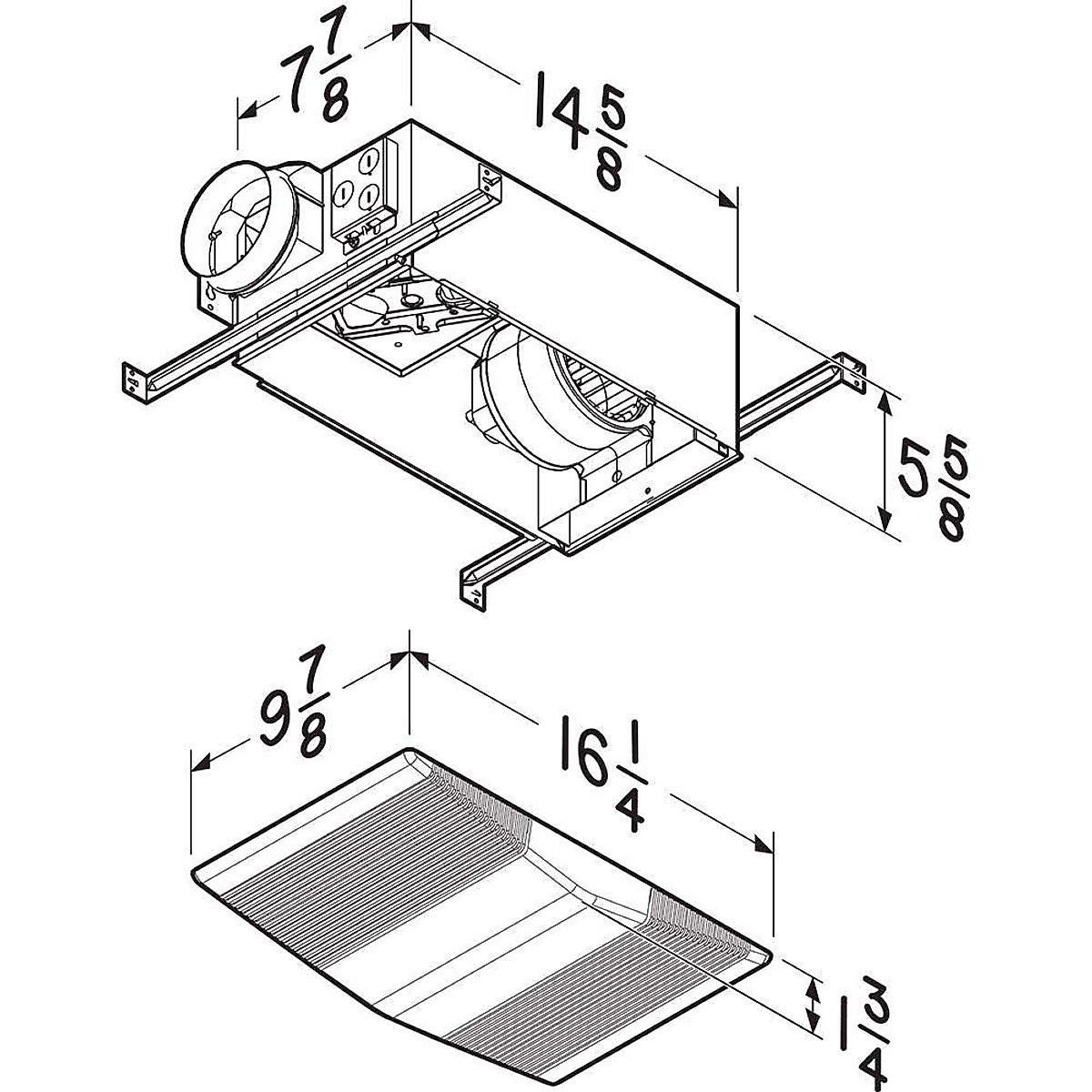 $7\frac{7}{8}$

$14\frac{5}{8}$

$5\frac{5}{8}$

$9\frac{7}{8}$

$16\frac{1}{4}$

$1\frac{3}{4}$