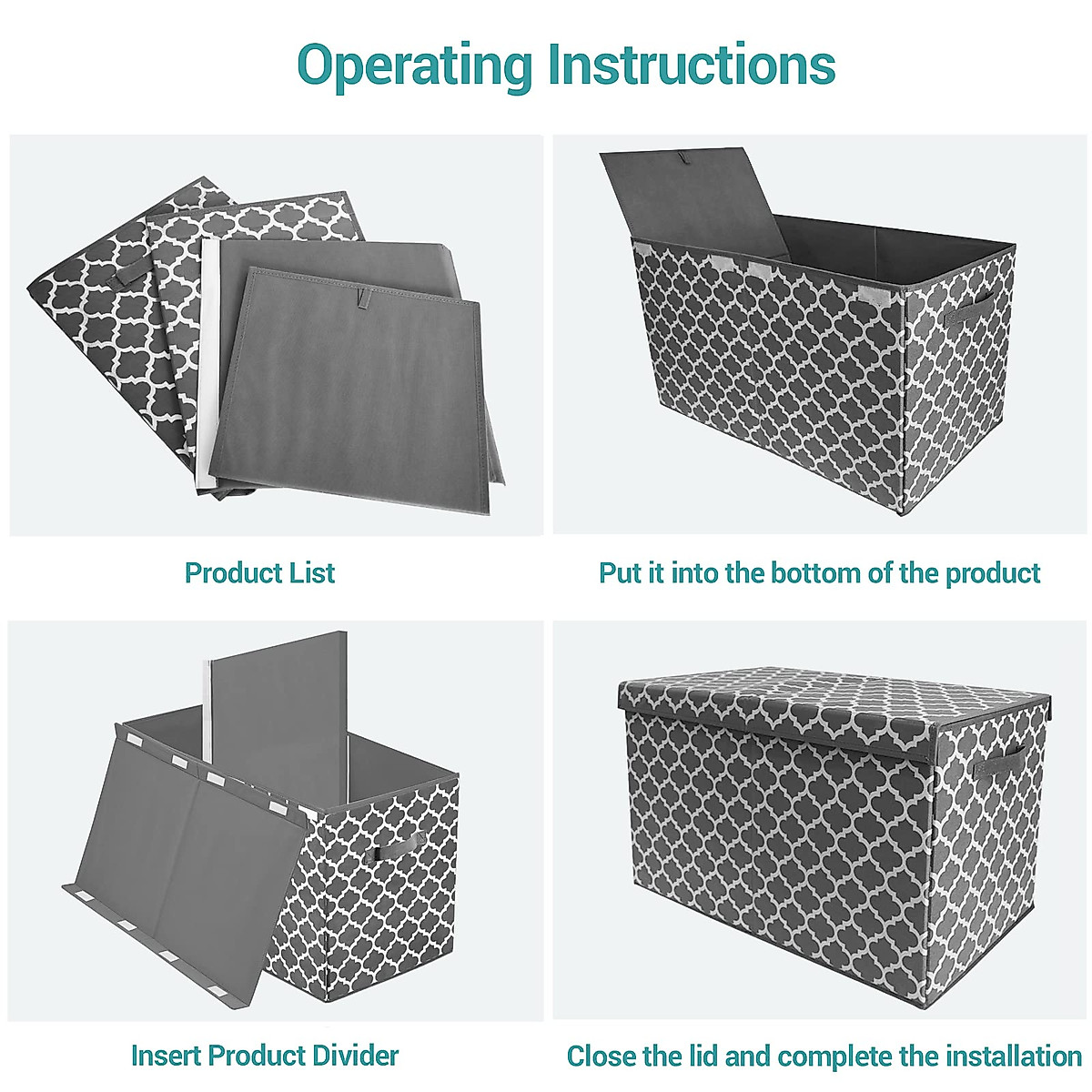 Operating Instructions

Product List

Put it into the bottom of the product

Insert Product Divider

Close the lid and complete the installation