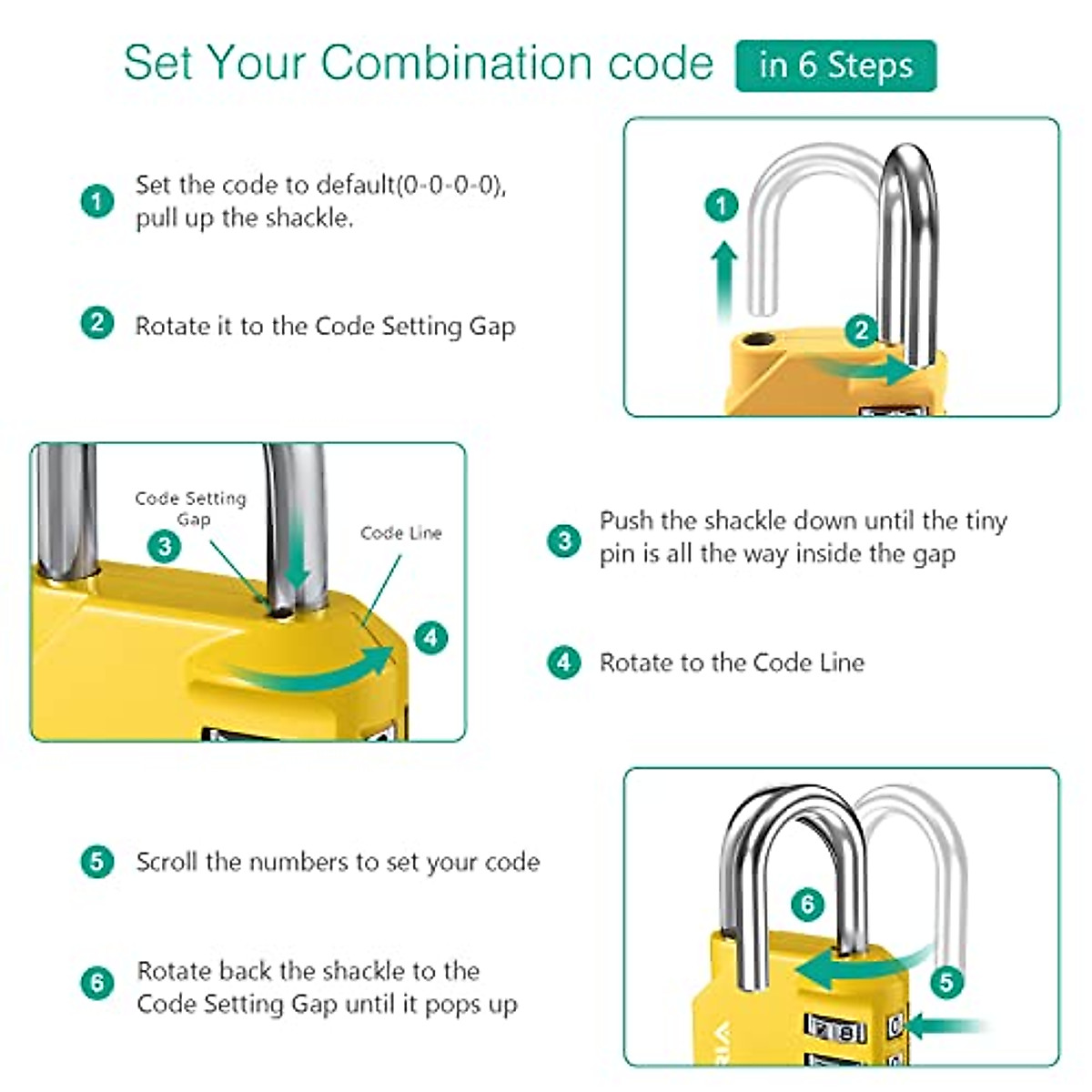 Set Your Combination code in 6 Steps

1 Set the code to default(0-0-0-0), pull up the shackle.

2 Rotate it to the Code Setting Gap

1

2

Code Setting Gap

3

Code Line

4

3 Push the shackle down until the tiny pin is all the way inside the gap

4 Rotate to the Code Line

5 Scroll the numbers to set your code

6 Rotate back the shackle to the Code Setting Gap until it pops up

6

5